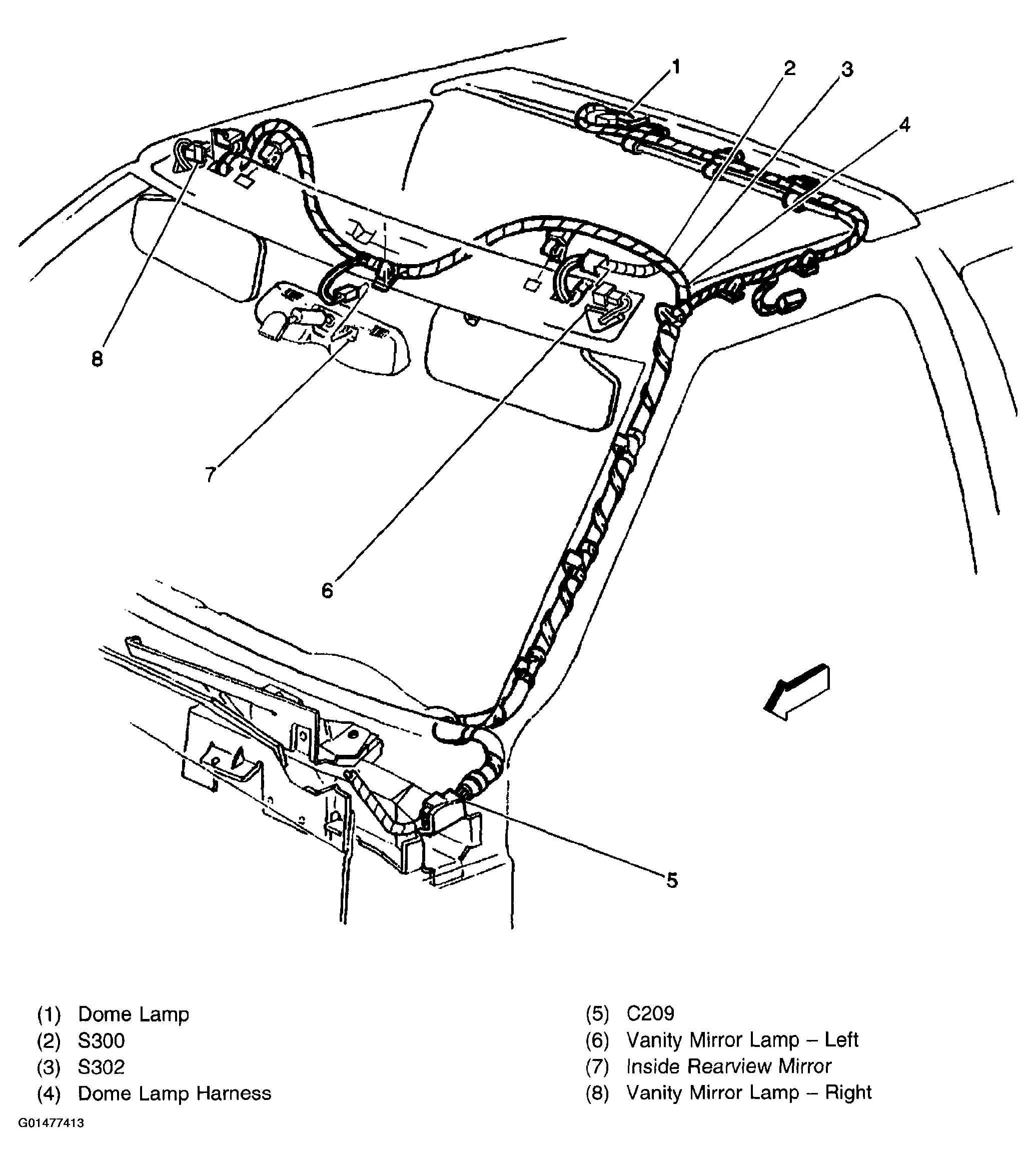 1
2
3
4
8
7
6
5

(1) Dome Lamp
(2) S300
(3) S302
(4) Dome Lamp Harness

(5) C209
(6) Vanity Mirror Lamp – Left
(7) Inside Rearview Mirror
(8) Vanity Mirror Lamp – Right

G01477413