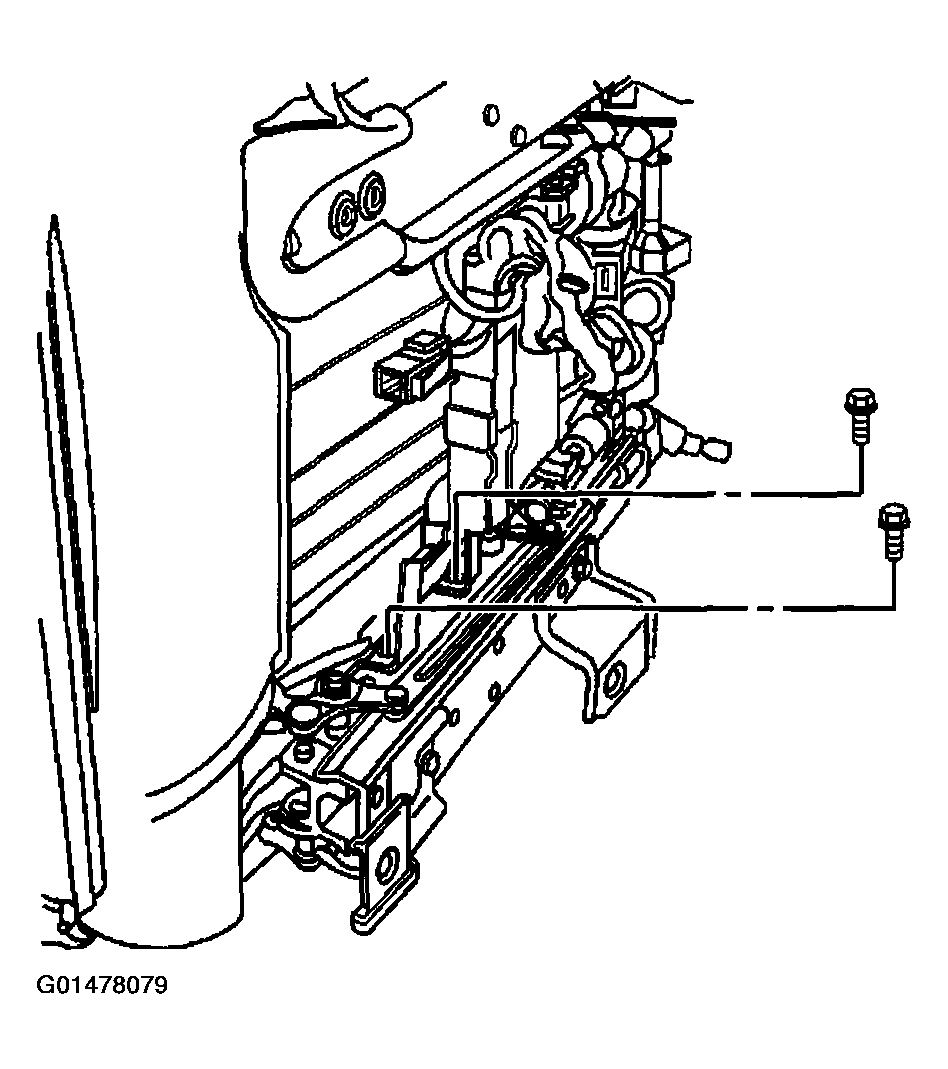 G01478079