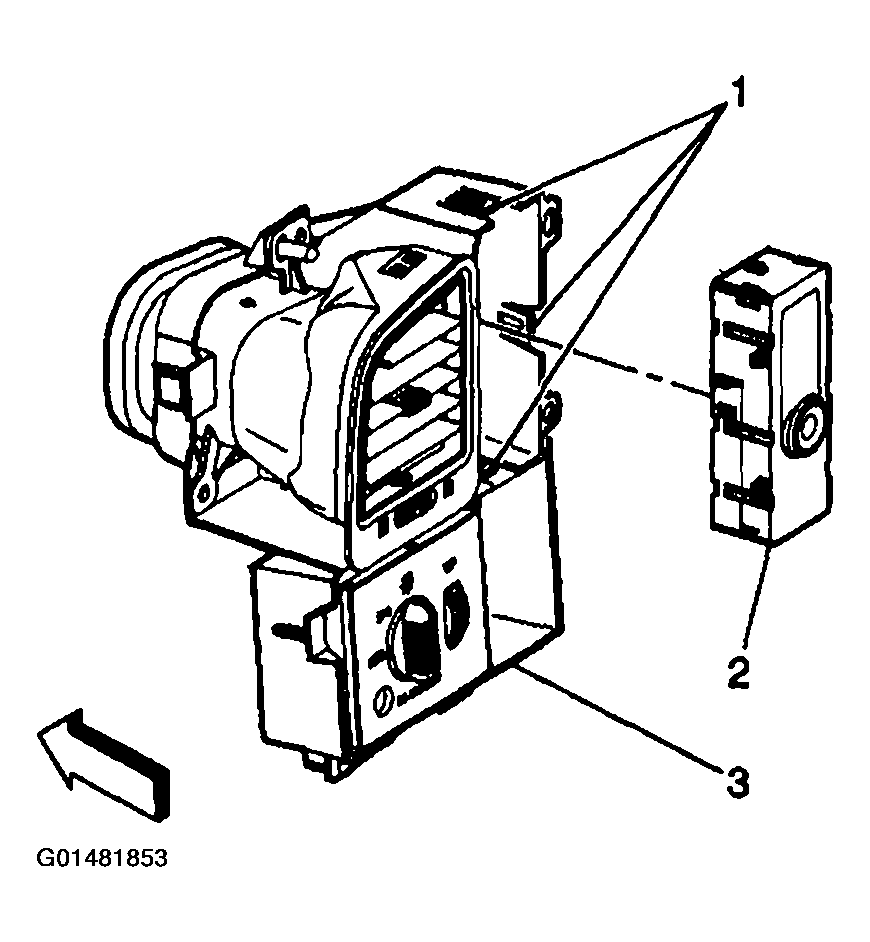 1
2
3
G01481853