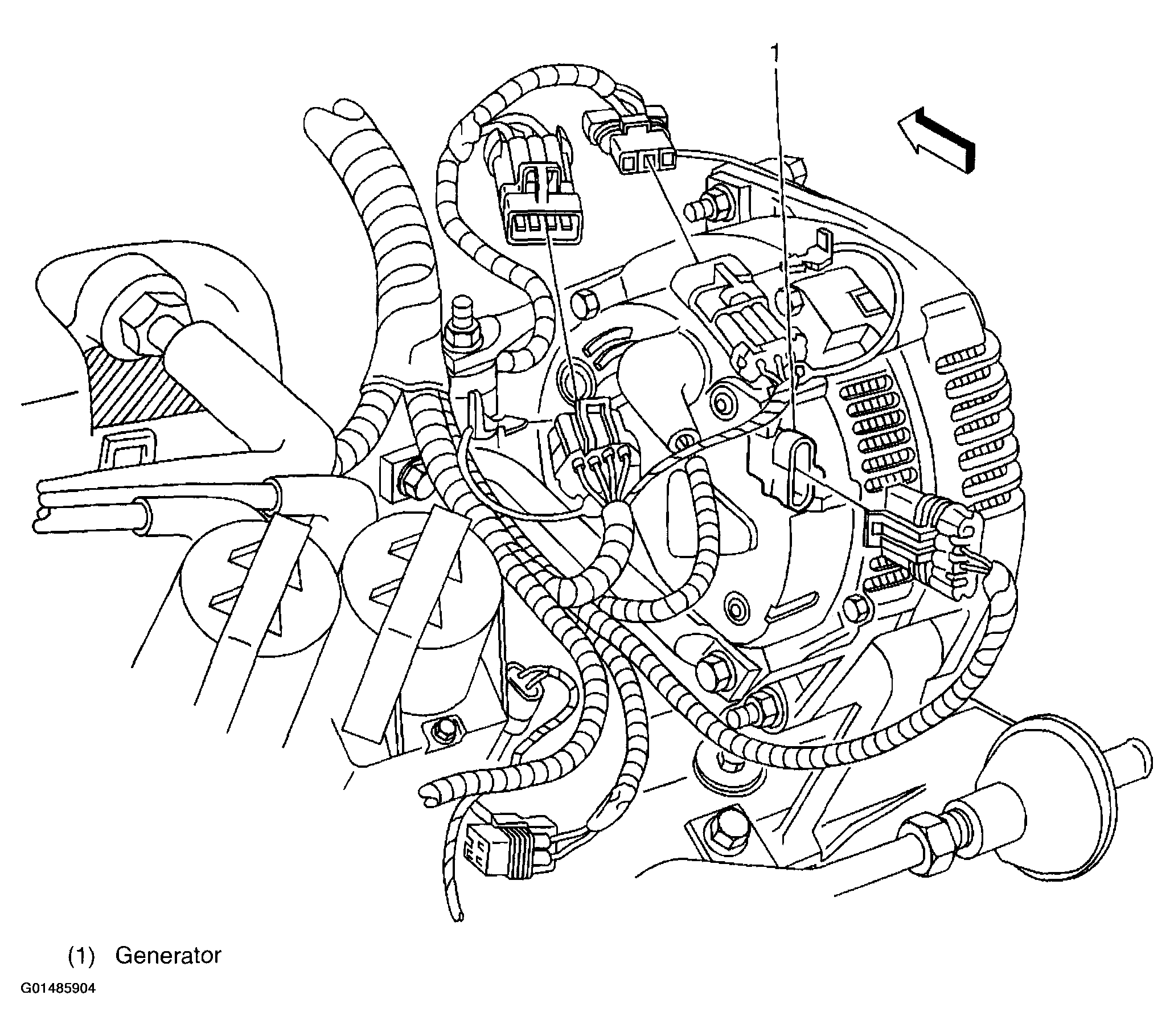 1

(1) Generator

G01485904