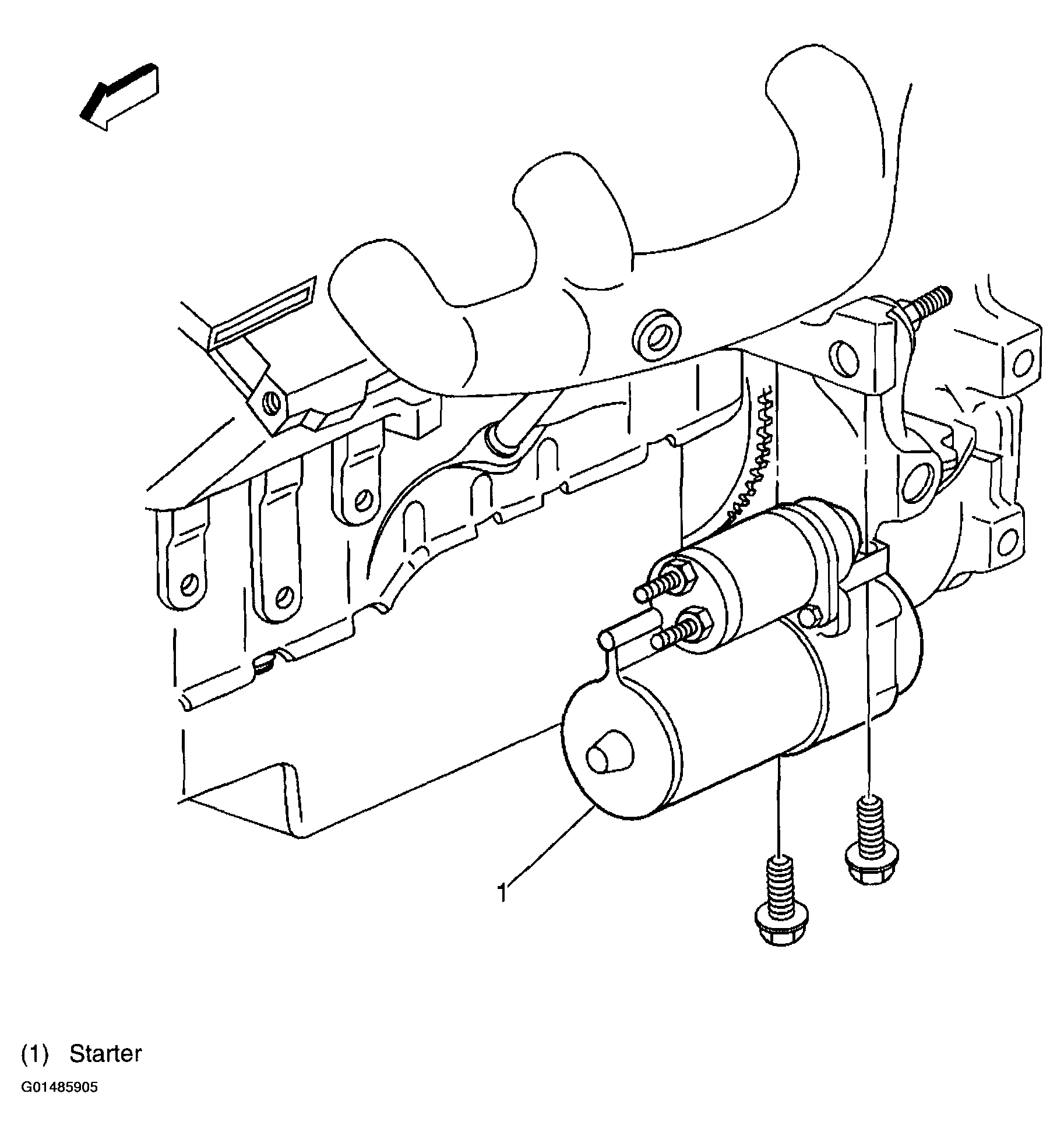 1

(1) Starter

G01485905