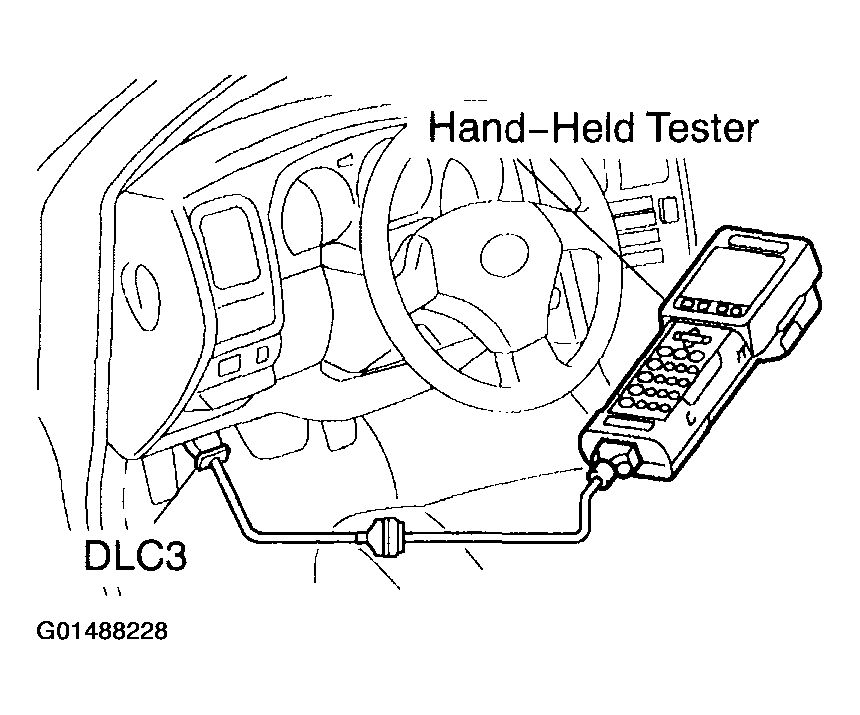 Hand-Held Tester

DLC3

G01488228