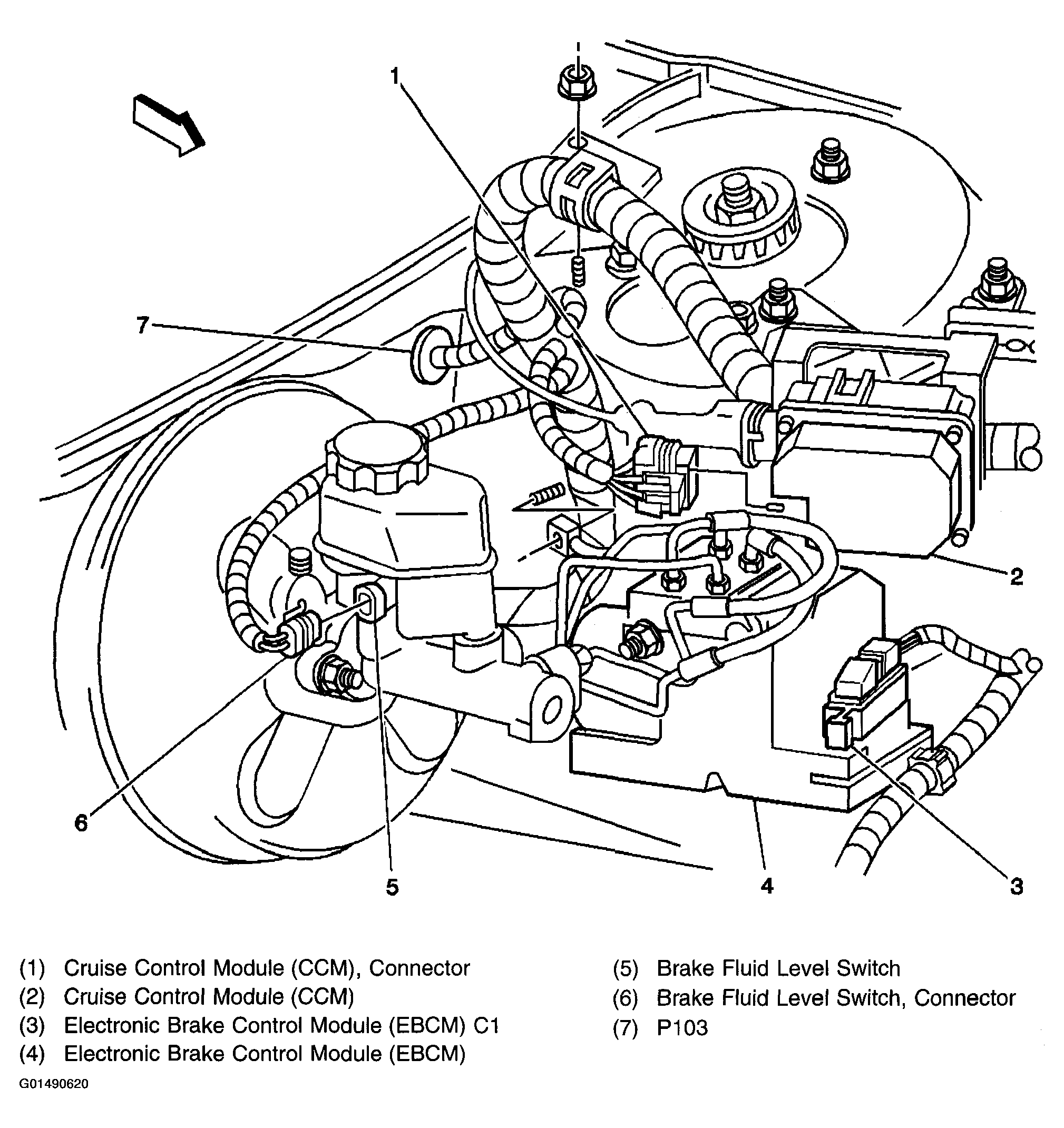 1

7

2

6

5

4

3

(1) Cruise Control Module (CCM), Connector
(2) Cruise Control Module (CCM)
(3) Electronic Brake Control Module (EBCM) C1
(4) Electronic Brake Control Module (EBCM)

(5) Brake Fluid Level Switch
(6) Brake Fluid Level Switch, Connector
(7) P103

G01490620