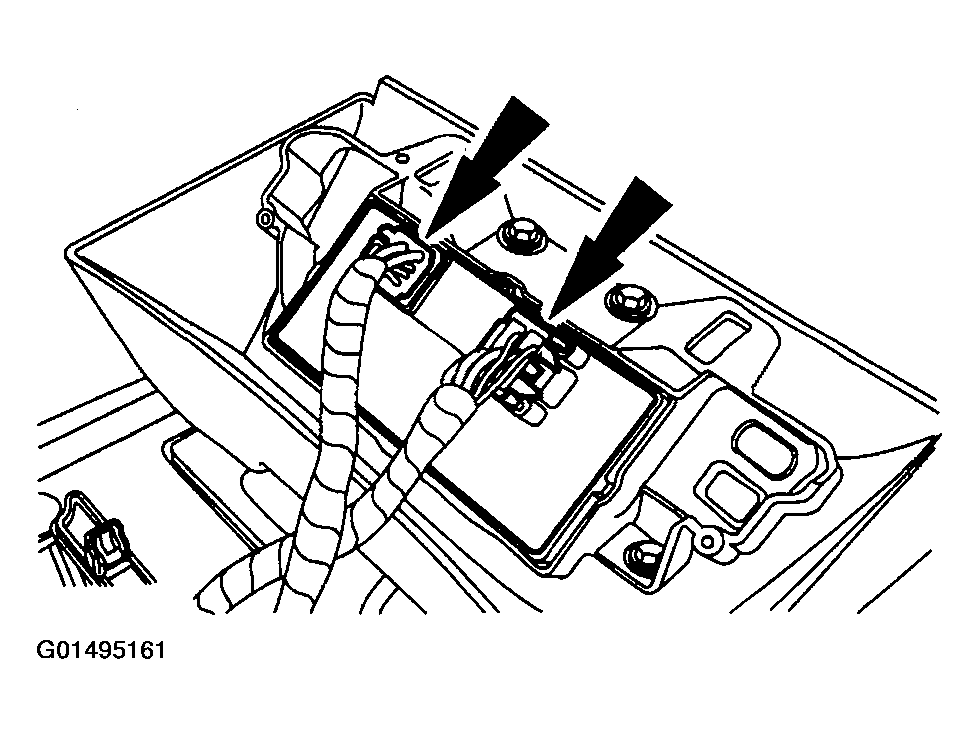 G01495161