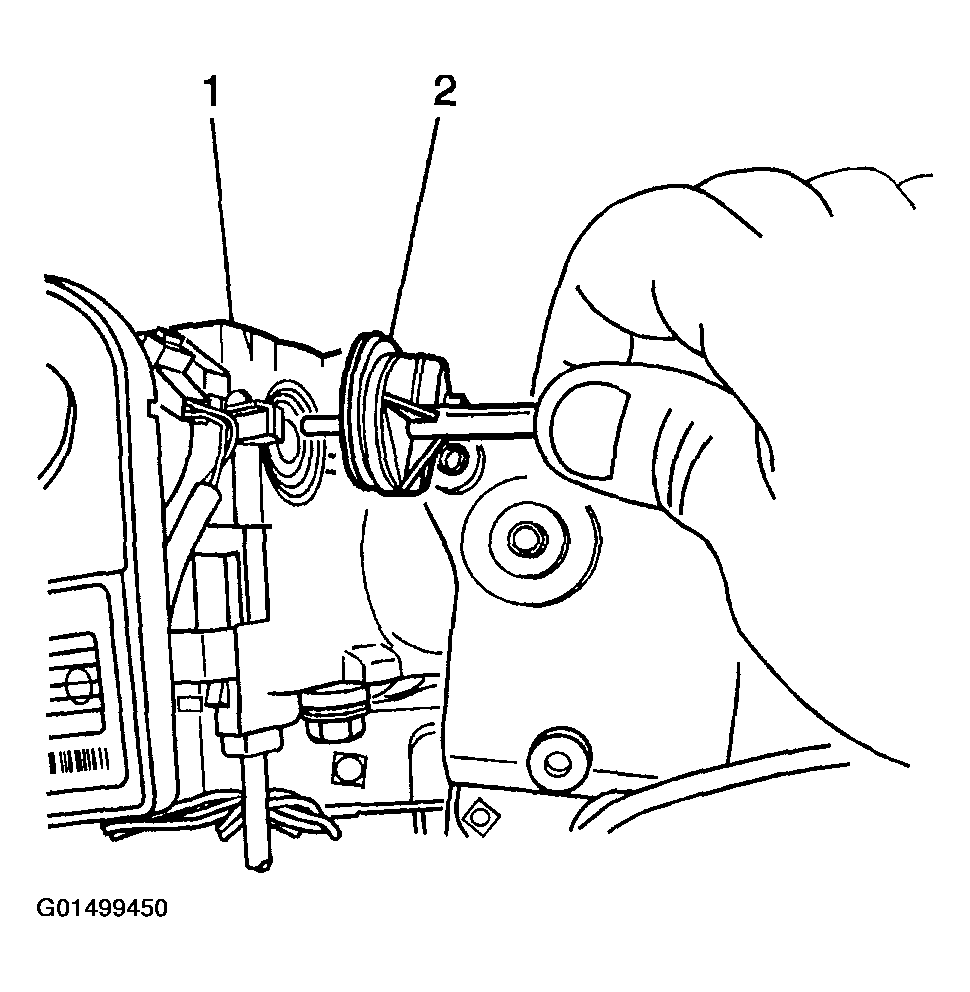 1
2
G01499450