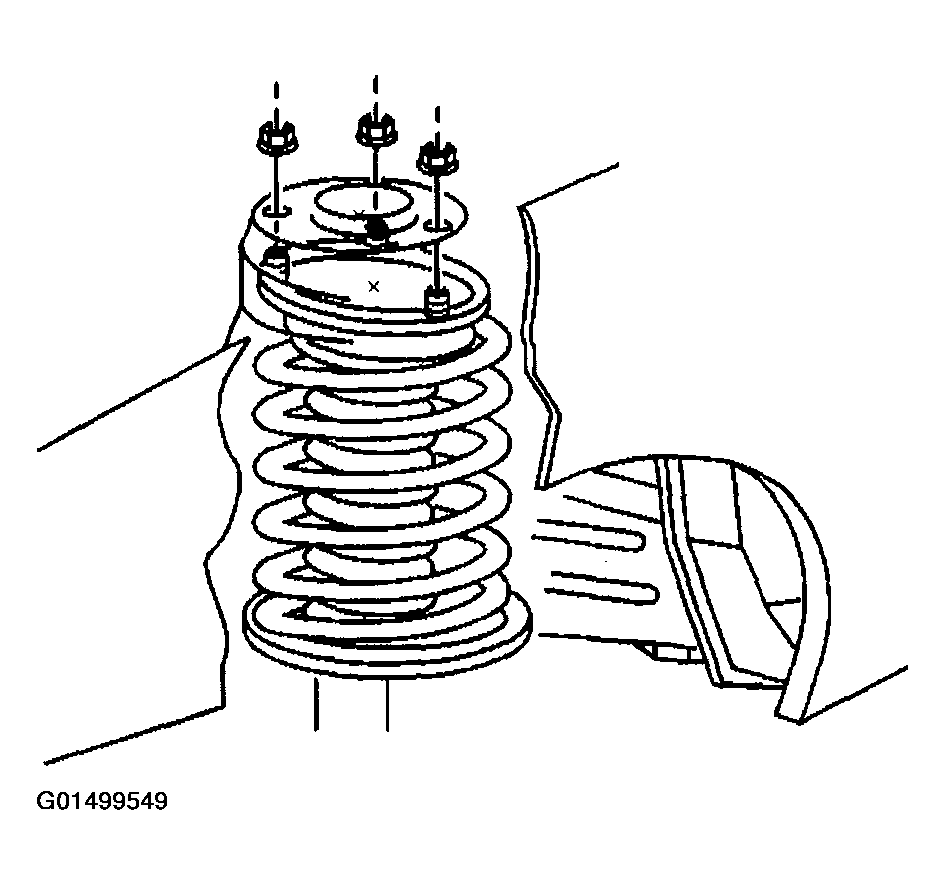 G01499549