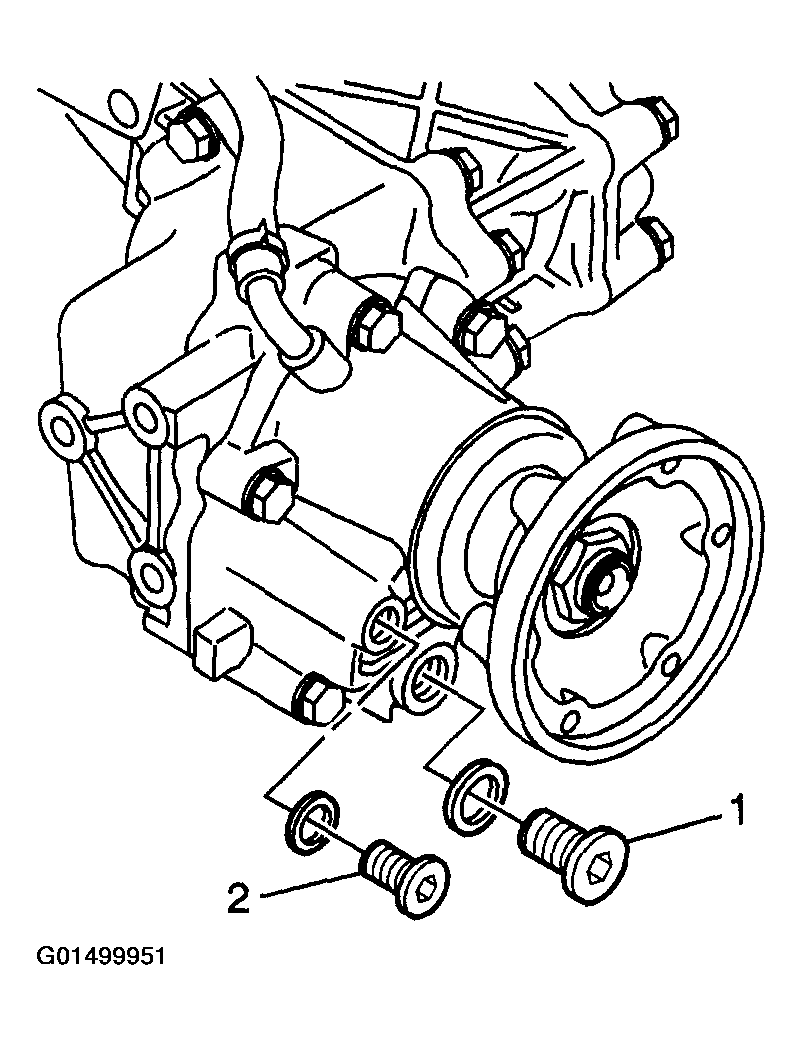 1
2
G01499951