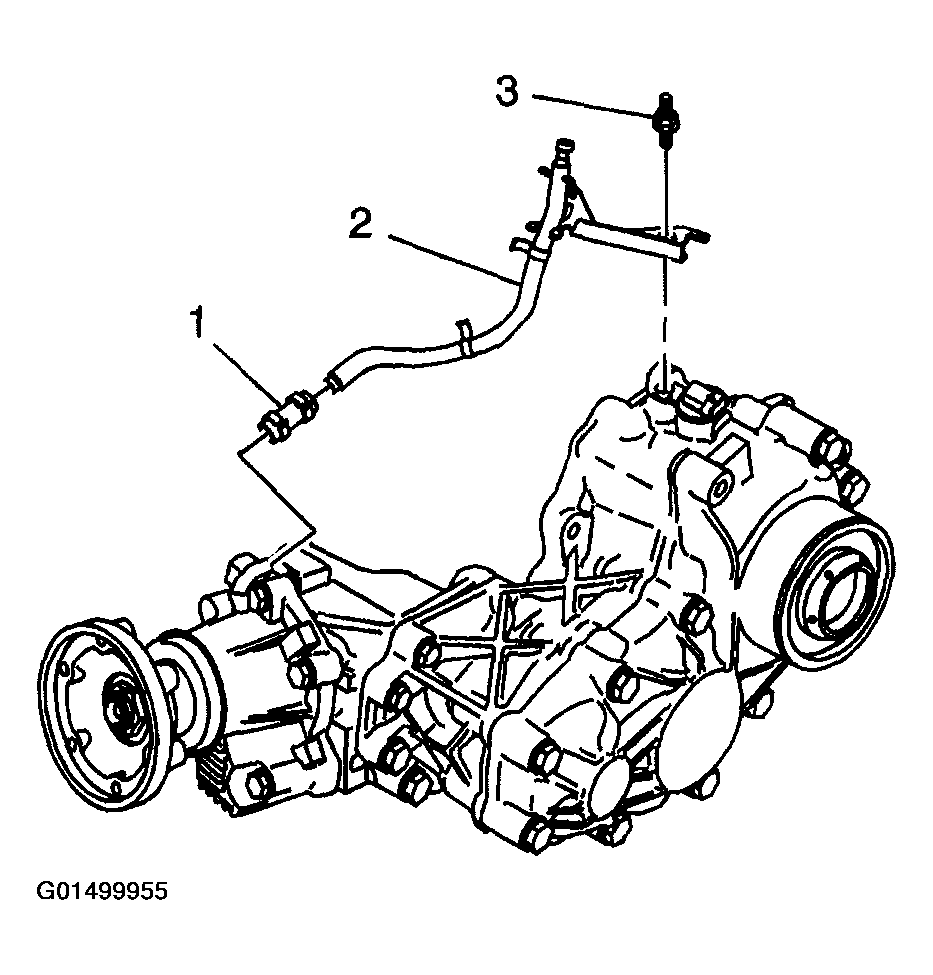 3

2

1

G01499955