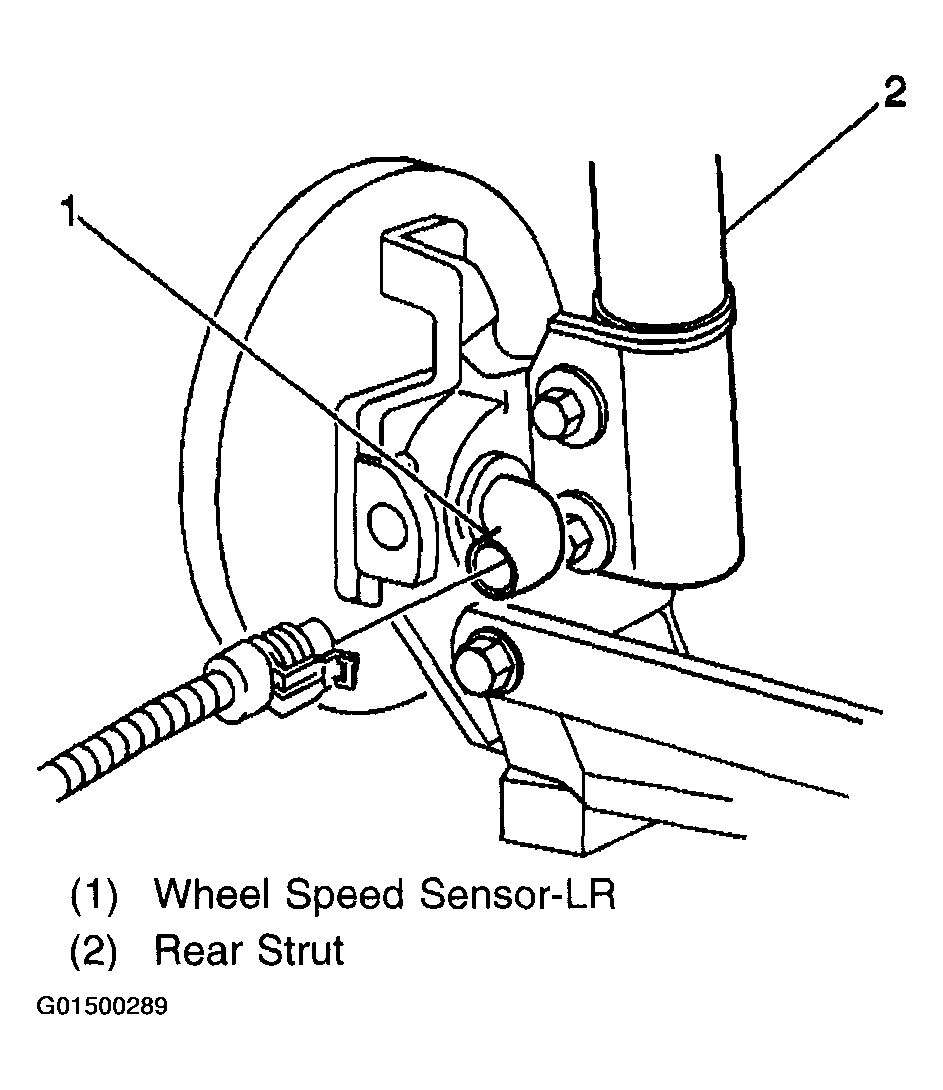 2

1

(1) Wheel Speed Sensor-LR

(2) Rear Strut

G01500289