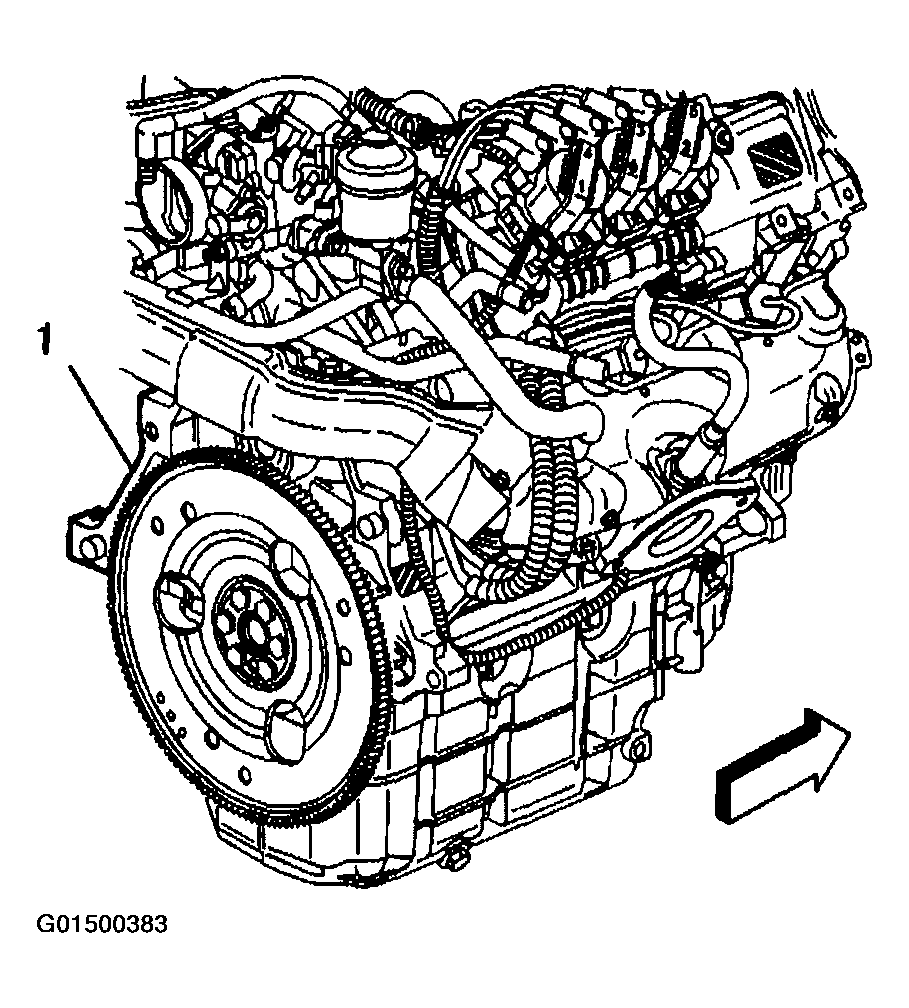 1

G01500383