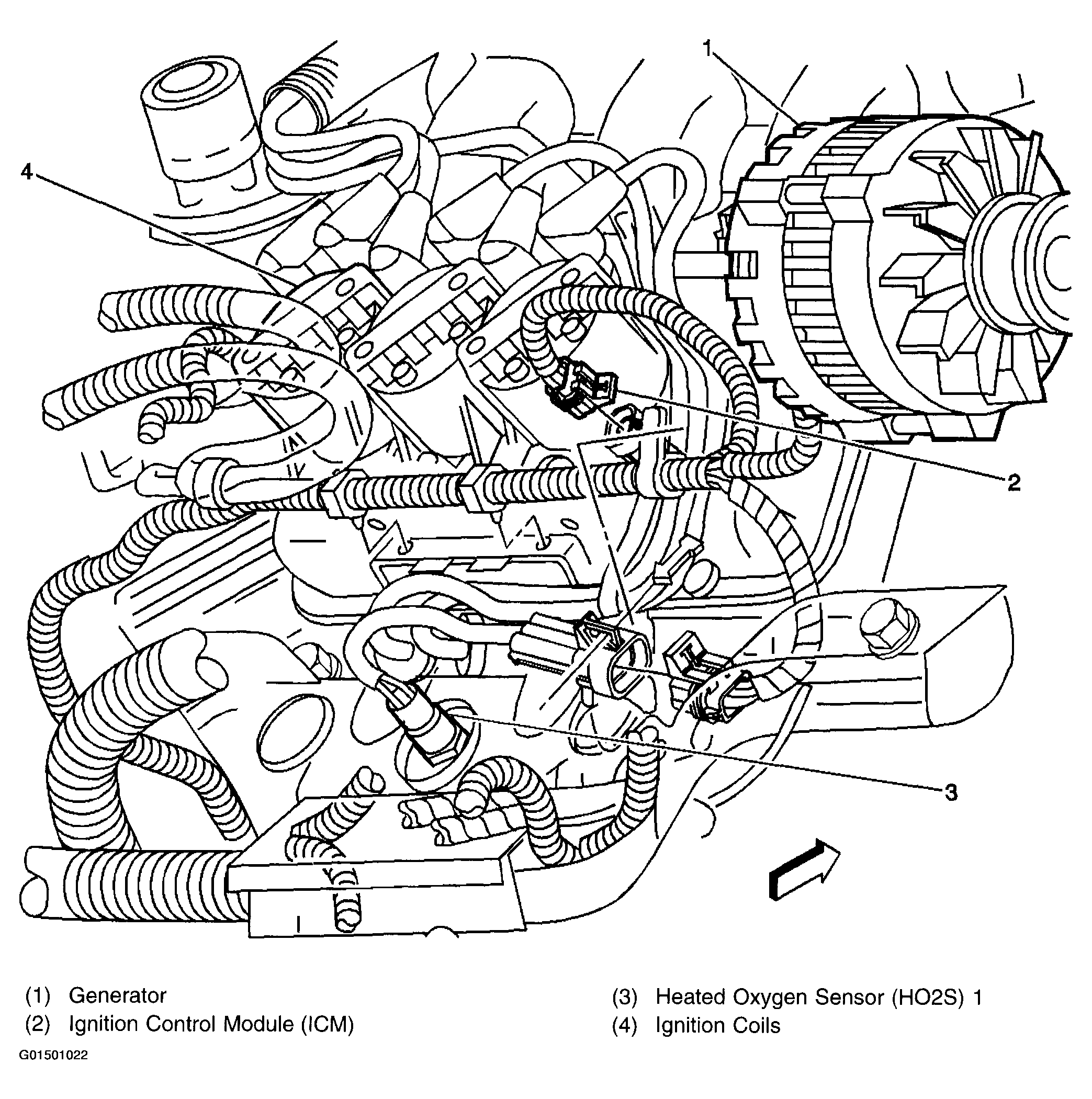 1
4
2
3

(1) Generator
(2) Ignition Control Module (ICM)

(3) Heated Oxygen Sensor (HO2S) 1
(4) Ignition Coils

G01501022