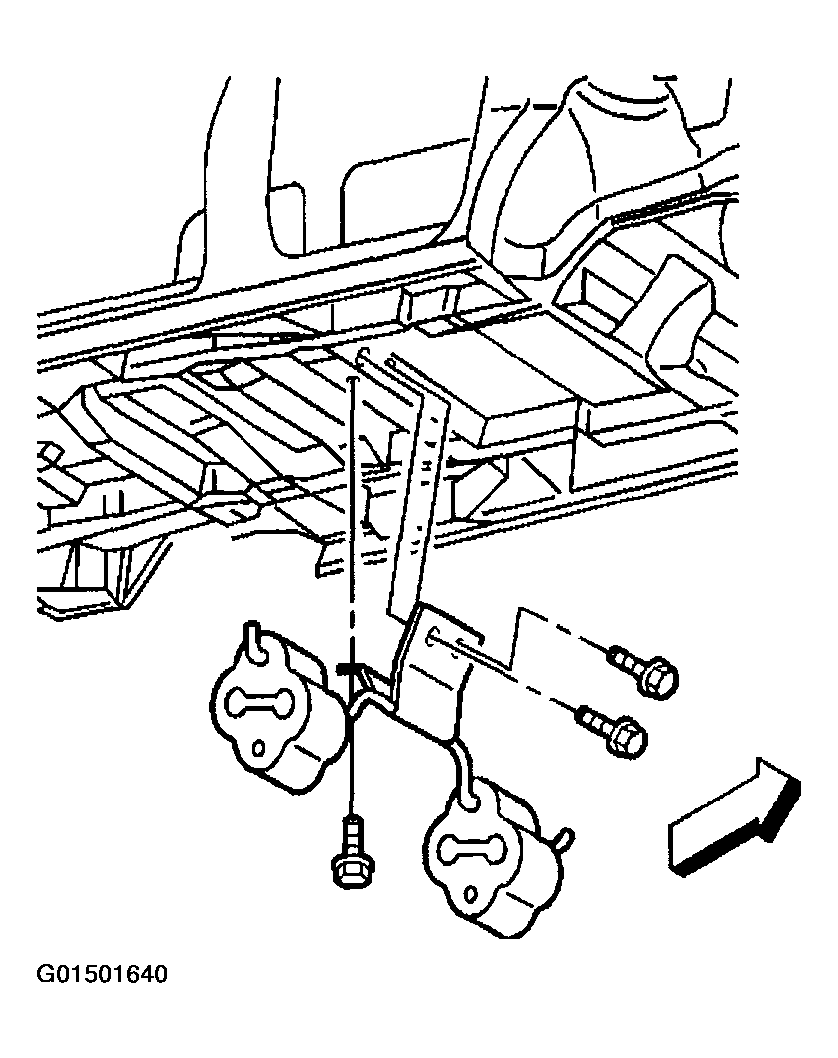 G01501640