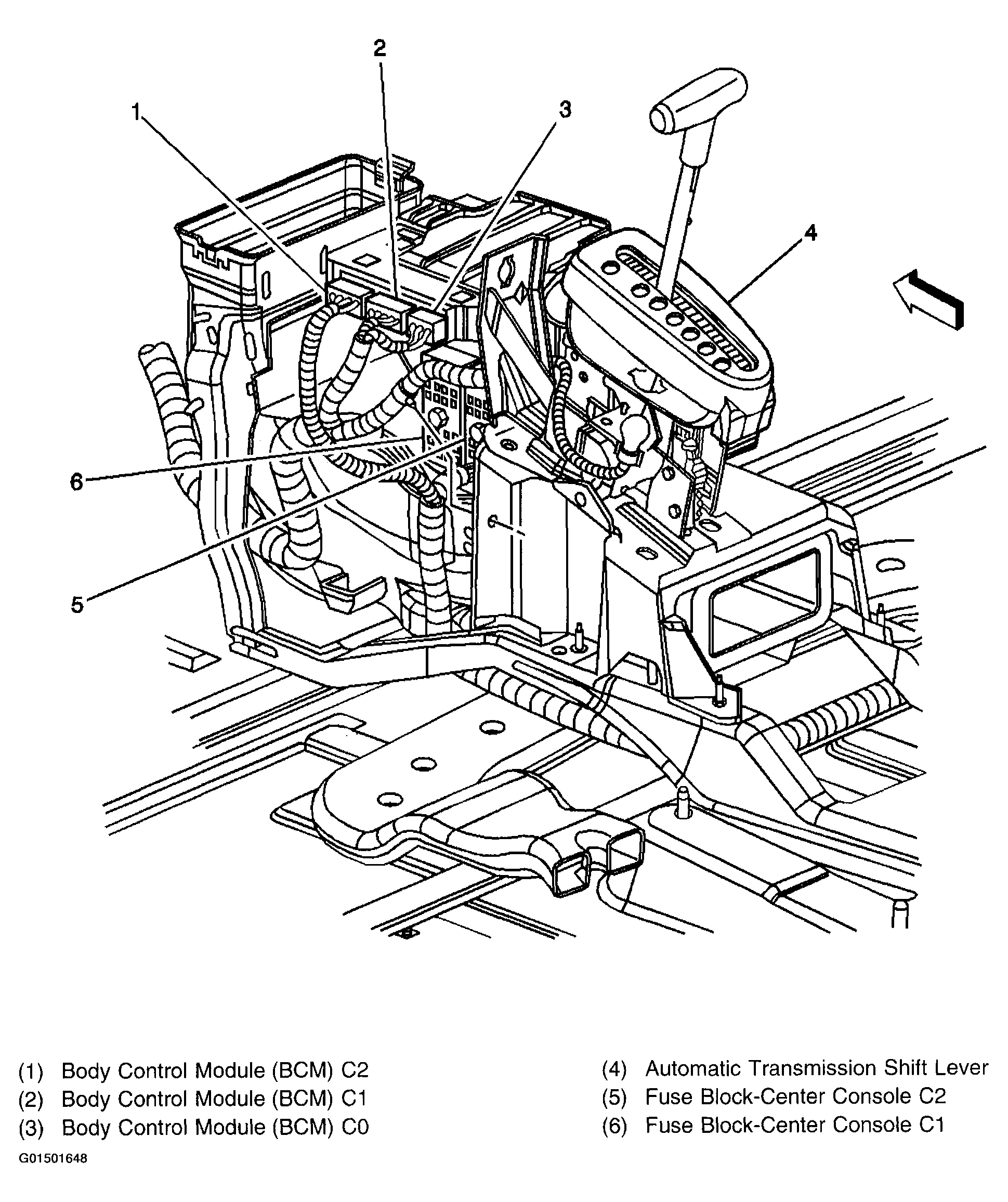 2
1
3
4
6
5

(1) Body Control Module (BCM) C2
(2) Body Control Module (BCM) C1
(3) Body Control Module (BCM) C0

(4) Automatic Transmission Shift Lever
(5) Fuse Block-Center Console C2
(6) Fuse Block-Center Console C1

G01501648