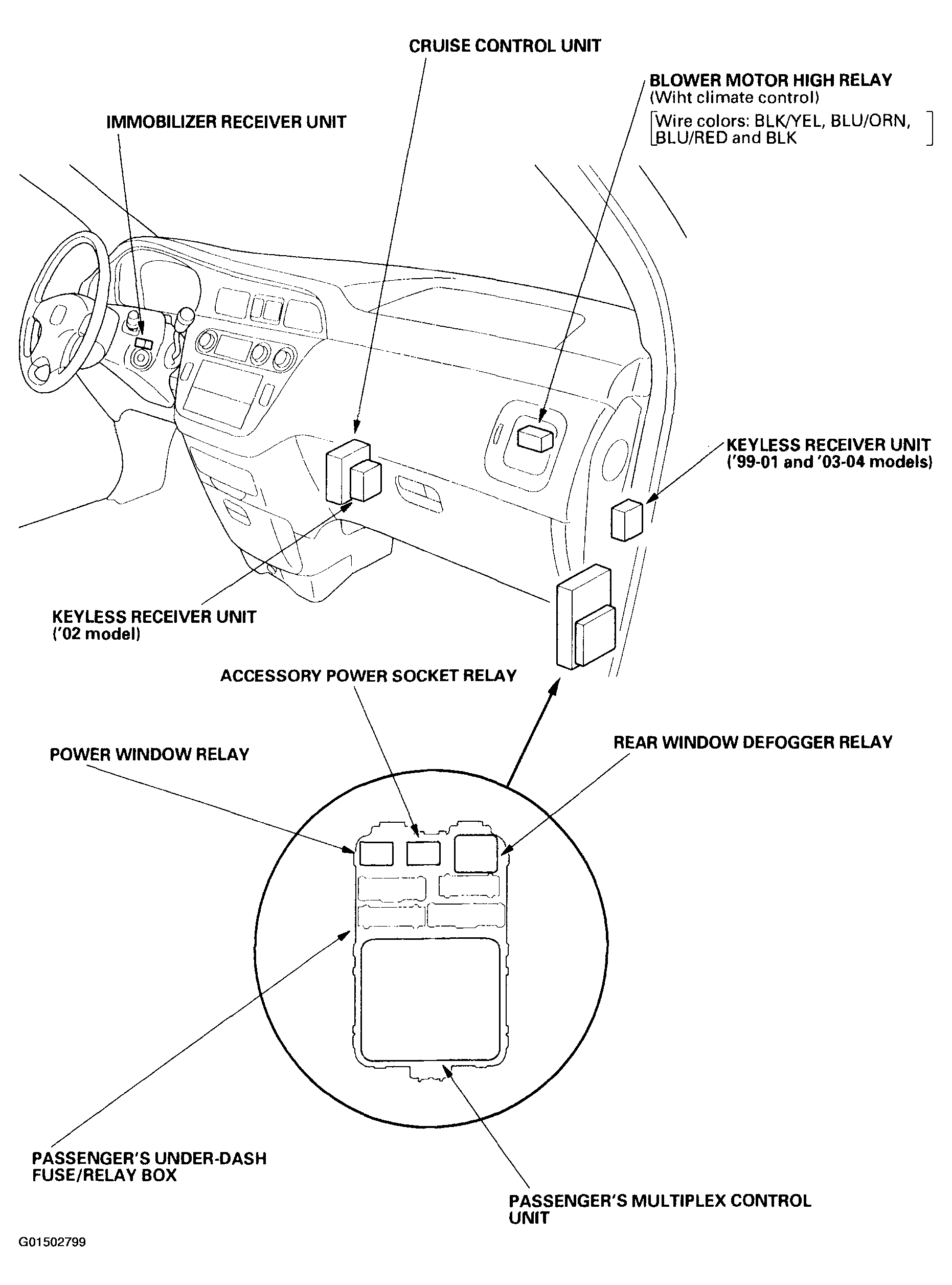 CRUISE CONTROL UNIT

BLOWER MOTOR HIGH RELAY
(Wiht climate control)
[Wire colors: BLK/YEL, BLU/ORN, BLU/RED and BLK]

IMMOBILIZER RECEIVER UNIT

KEYLESS RECEIVER UNIT
('99-01 and '03-04 models)

KEYLESS RECEIVER UNIT
('02 model)

ACCESSORY POWER SOCKET RELAY

POWER WINDOW RELAY

REAR WINDOW DEFOGGER RELAY

PASSENGER'S UNDER-DASH FUSE/RELAY BOX

PASSENGER'S MULTIPLEX CONTROL UNIT

G01502799