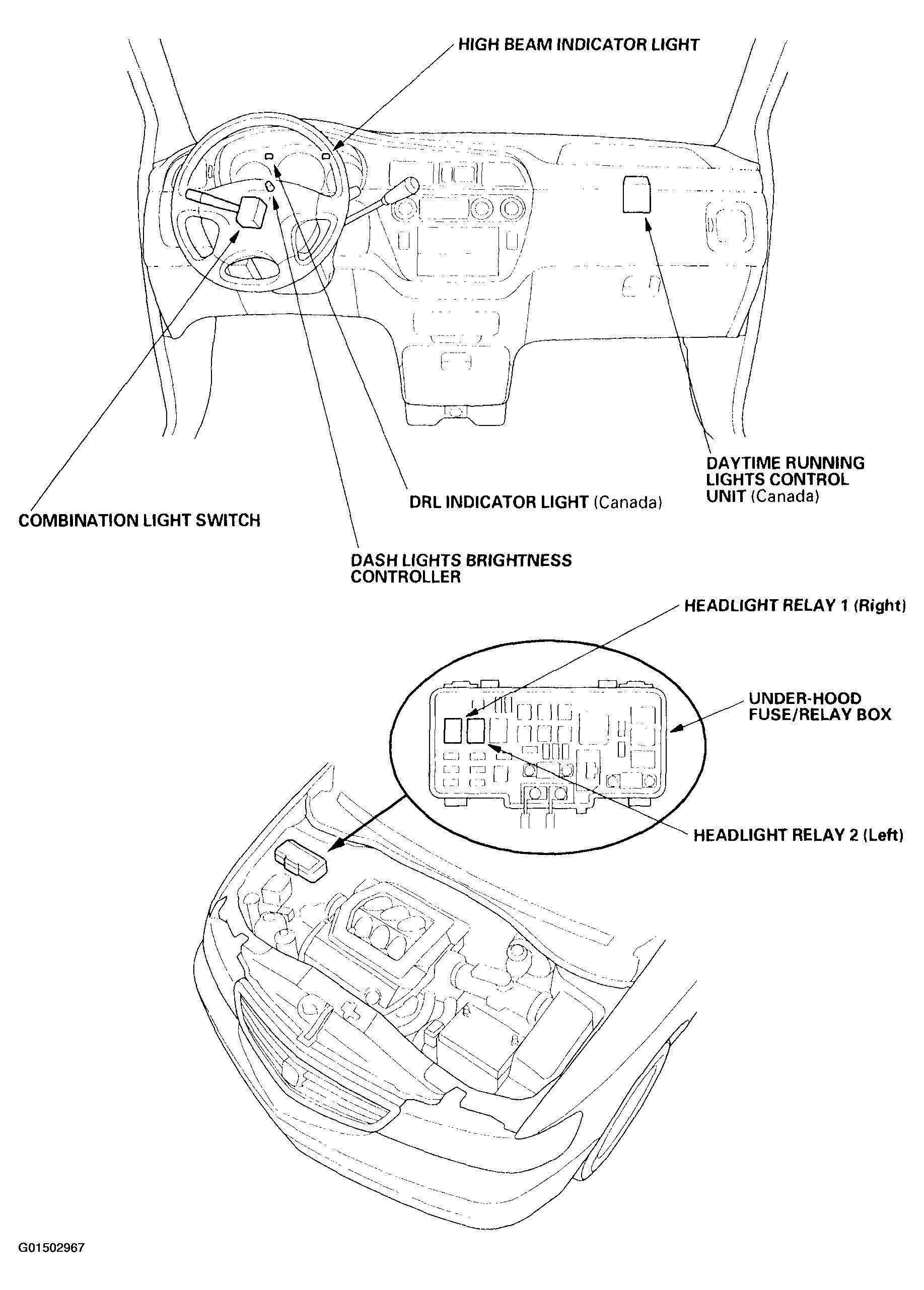 HIGH BEAM INDICATOR LIGHT

DAYTIME RUNNING LIGHTS CONTROL UNIT (Canada)

DRL INDICATOR LIGHT (Canada)

COMBINATION LIGHT SWITCH

DASH LIGHTS BRIGHTNESS CONTROLLER

HEADLIGHT RELAY 1 (Right)

UNDER-HOOD FUSE/RELAY BOX

HEADLIGHT RELAY 2 (Left)

G01502967