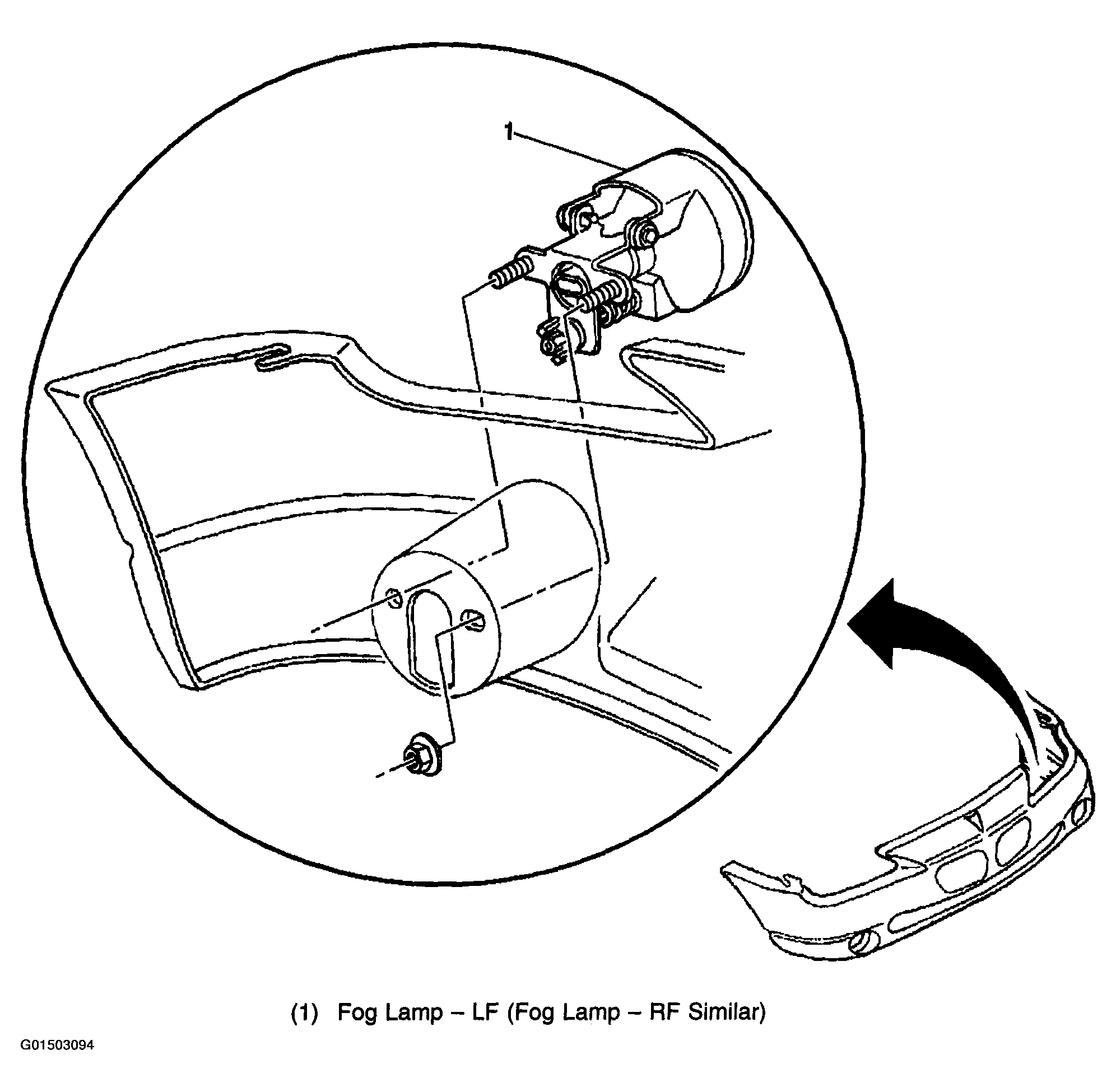 1

(1) Fog Lamp – LF (Fog Lamp – RF Similar)

G01503094