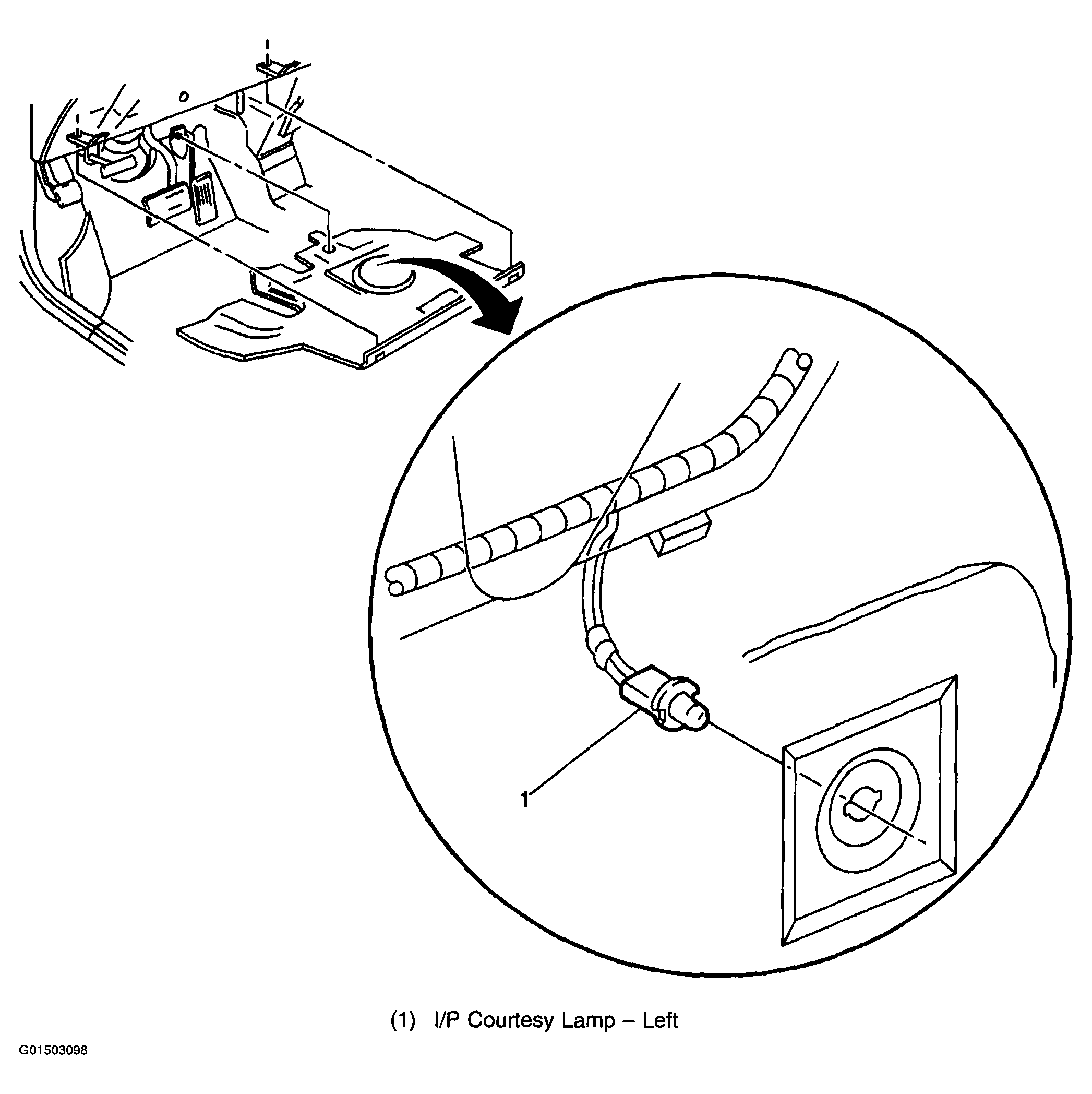 1

(1) I/P Courtesy Lamp – Left

G01503098