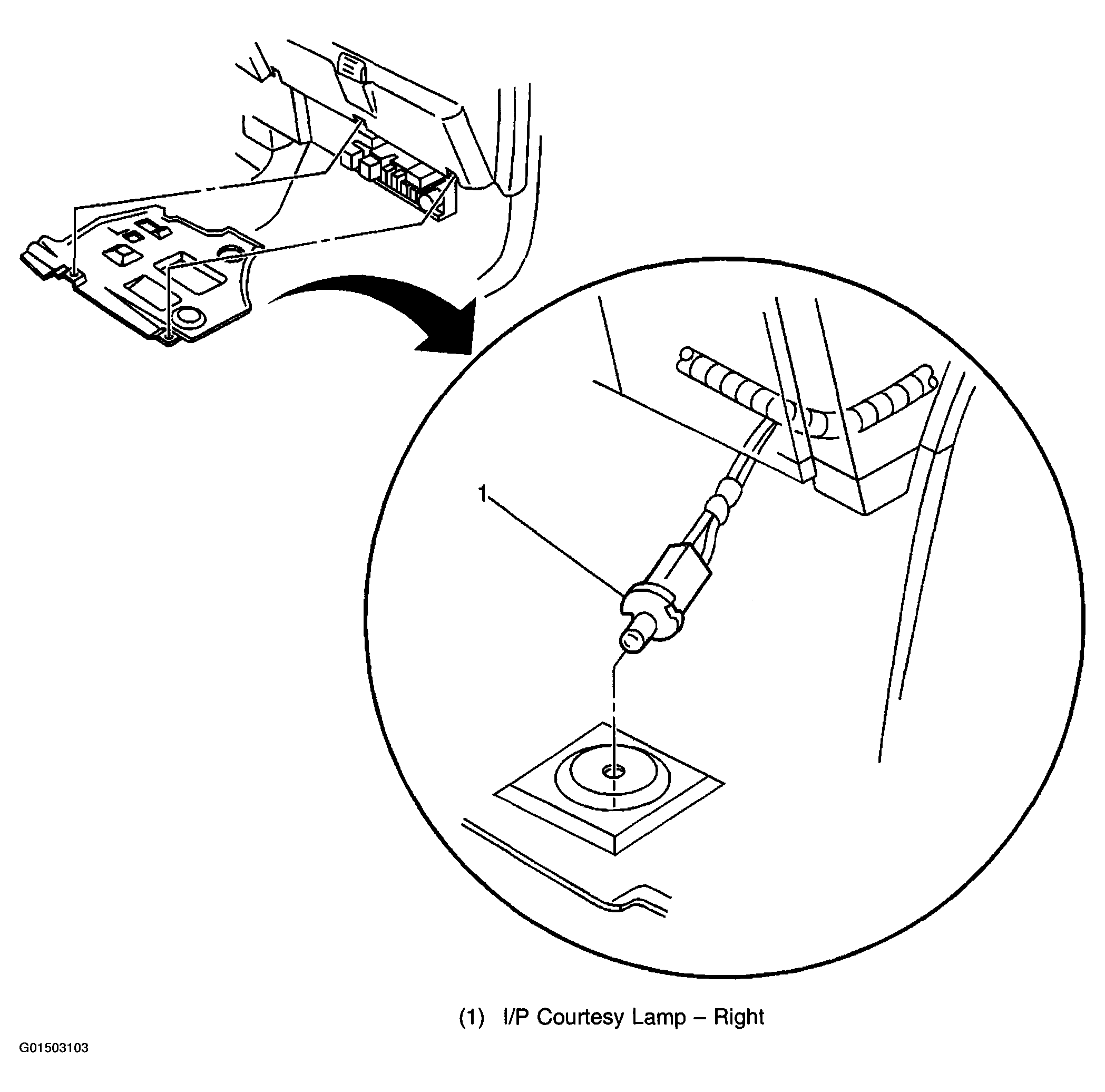 1

(1) I/P Courtesy Lamp – Right

G01503103