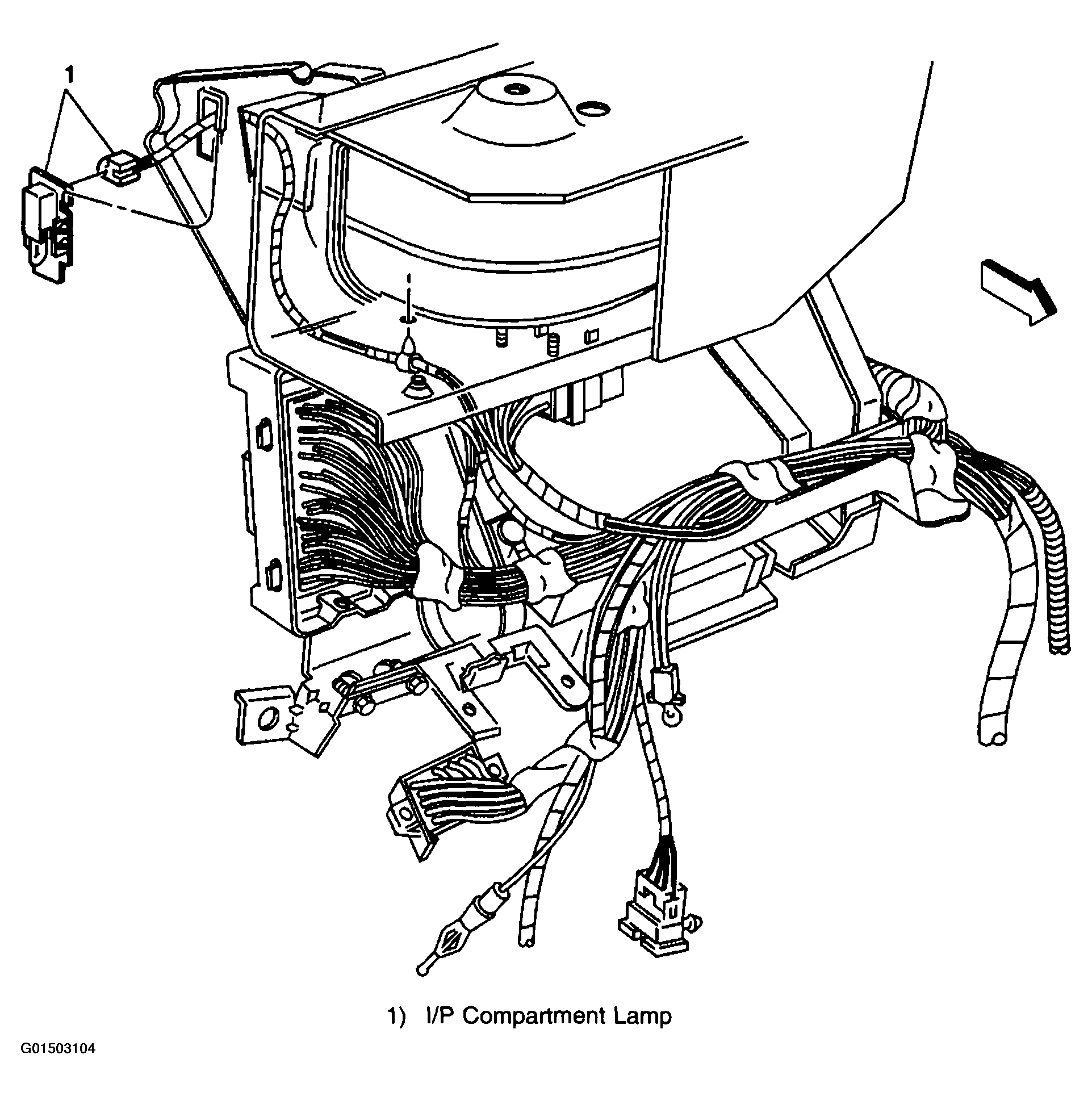 1

1) I/P Compartment Lamp

G01503104