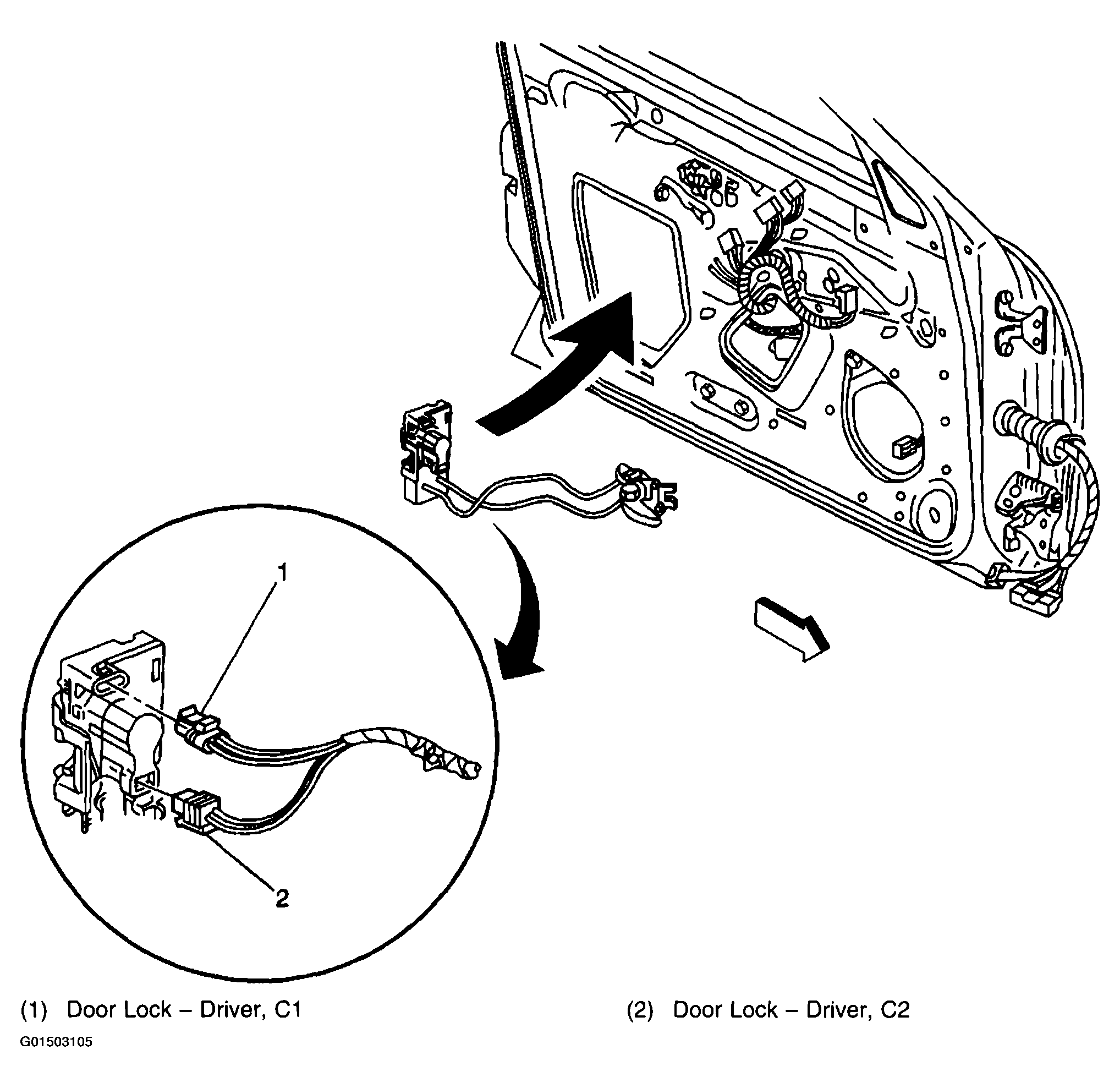 1

2

(1) Door Lock – Driver, C1

(2) Door Lock – Driver, C2

G01503105