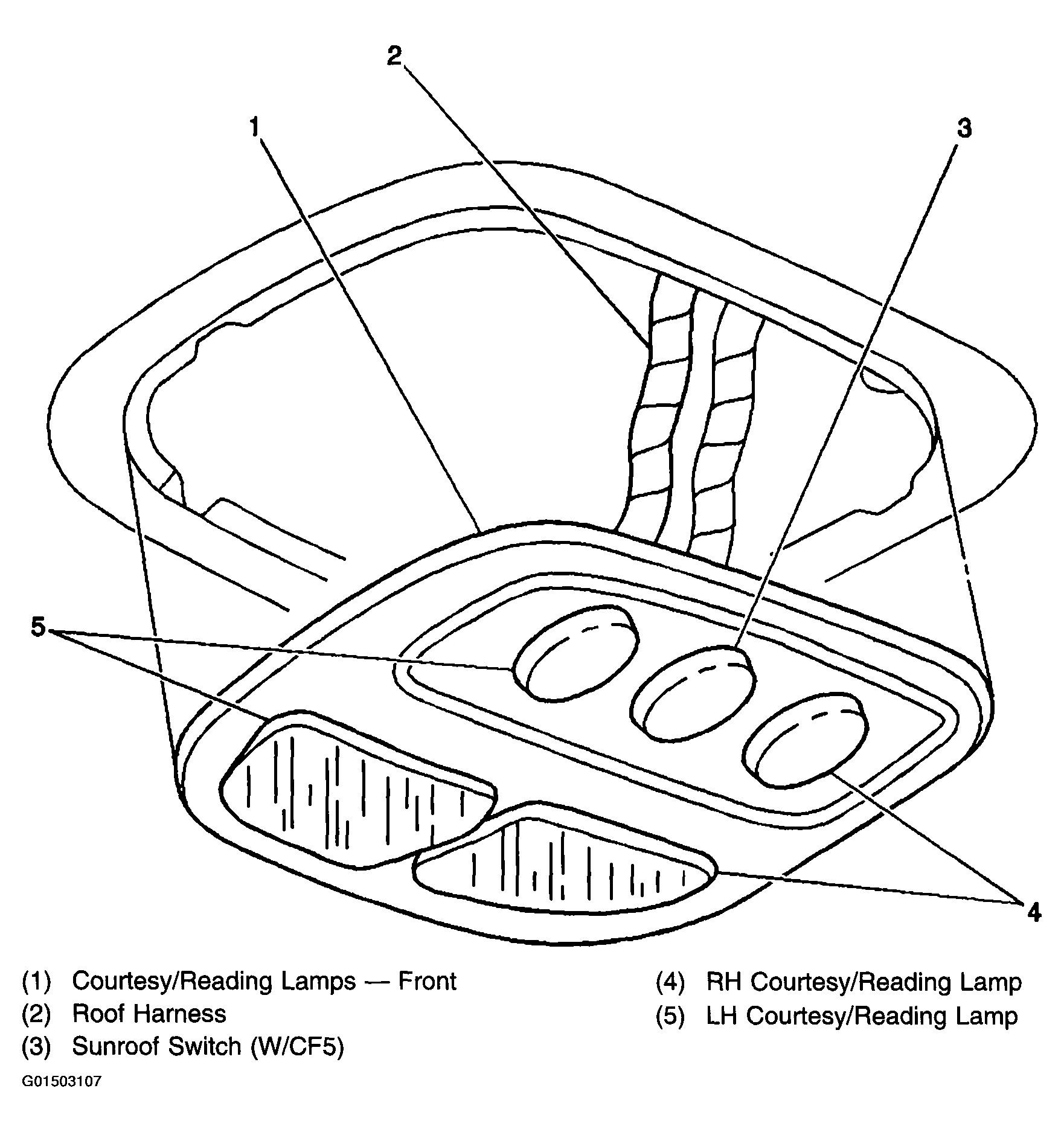 2

1

3

5

4

(1) Courtesy/Reading Lamps — Front
(2) Roof Harness
(3) Sunroof Switch (W/CF5)

(4) RH Courtesy/Reading Lamp
(5) LH Courtesy/Reading Lamp

G01503107