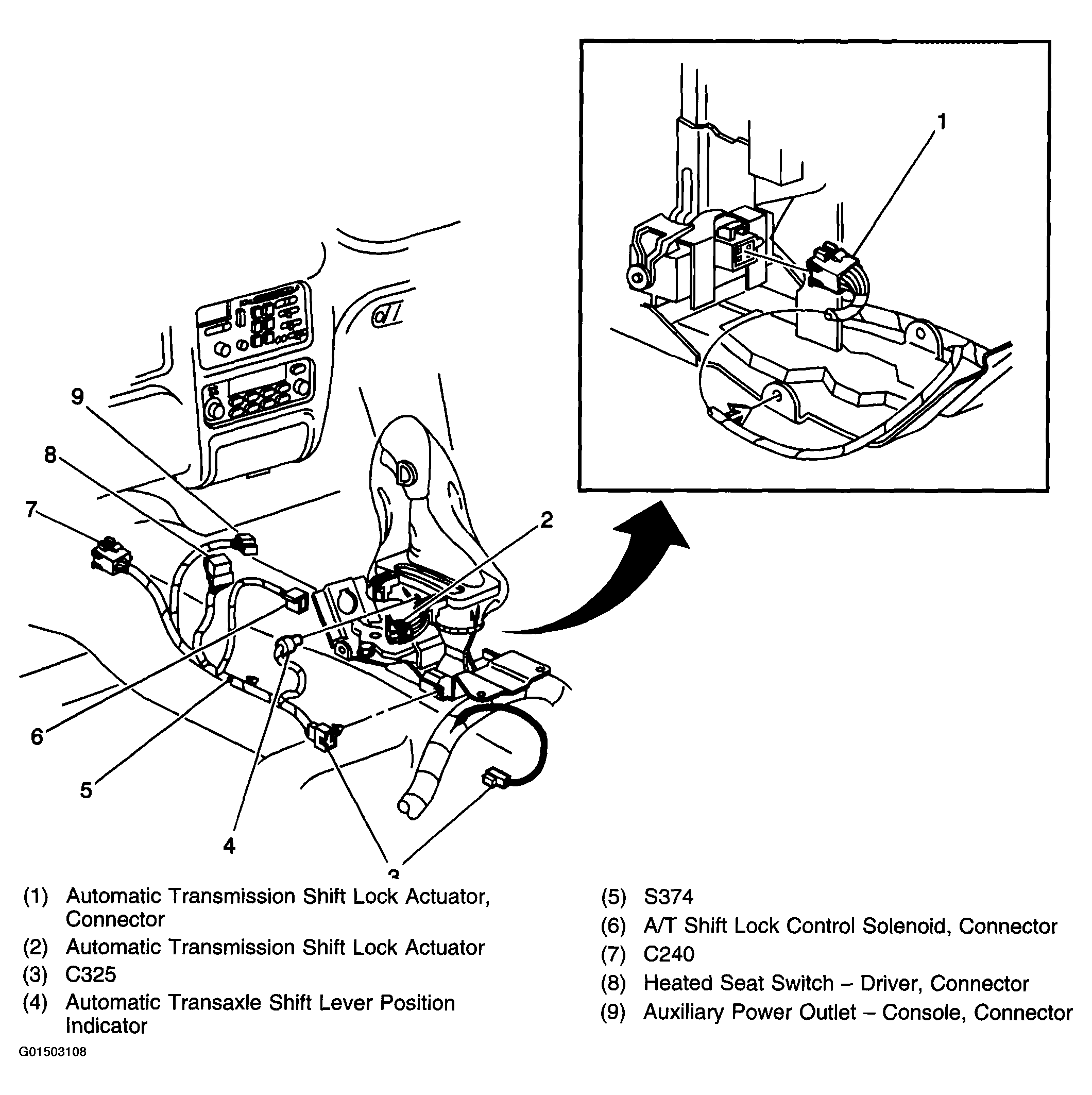 1

9

8

7

2

6

5

4

3

(1) Automatic Transmission Shift Lock Actuator, Connector
(2) Automatic Transmission Shift Lock Actuator
(3) C325
(4) Automatic Transaxle Shift Lever Position Indicator

(5) S374
(6) A/T Shift Lock Control Solenoid, Connector
(7) C240
(8) Heated Seat Switch – Driver, Connector
(9) Auxiliary Power Outlet – Console, Connector

G01503108