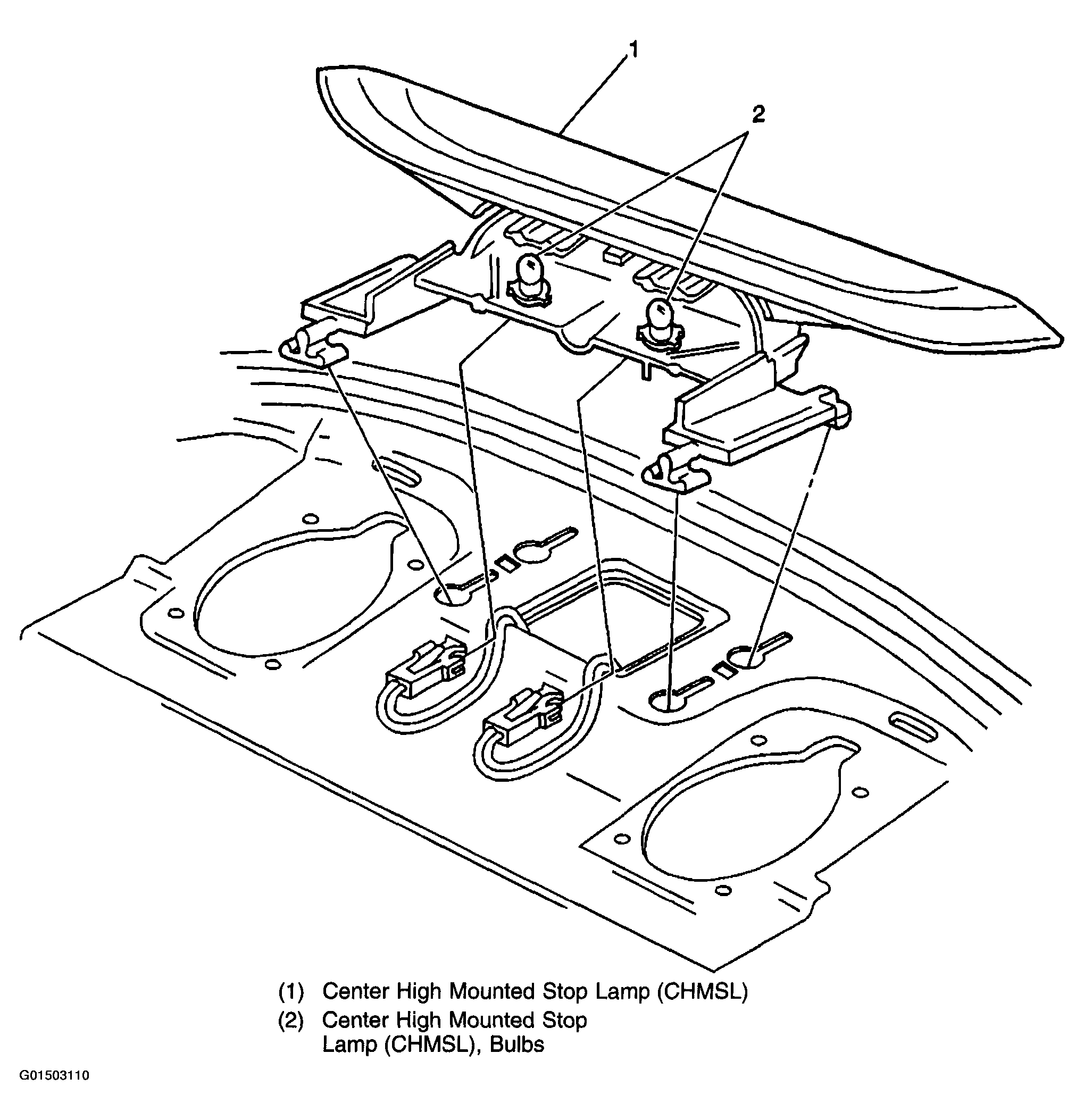 1

2

(1) Center High Mounted Stop Lamp (CHMSL)

(2) Center High Mounted Stop Lamp (CHMSL), Bulbs

G01503110