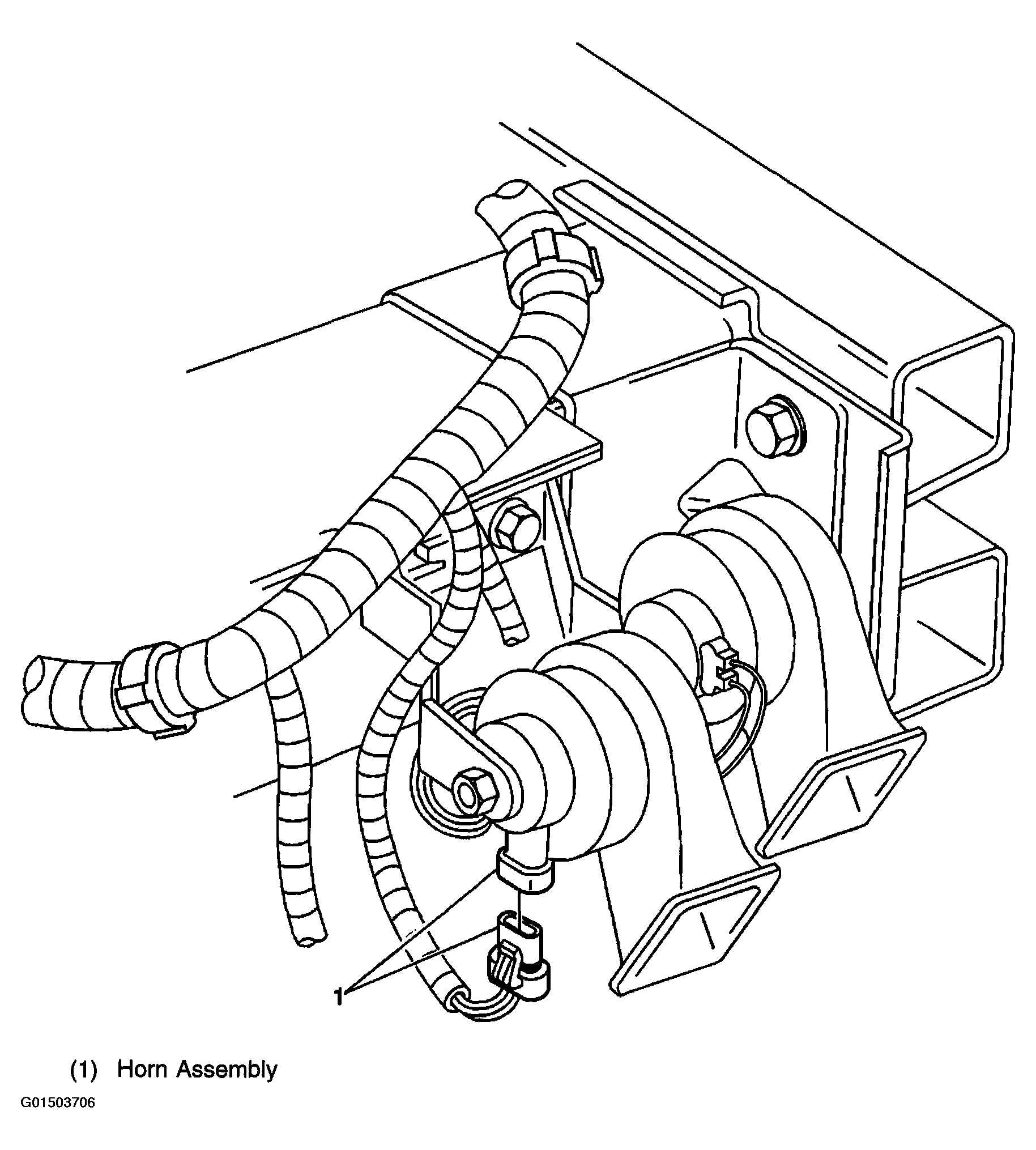 1

(1) Horn Assembly

G01503706