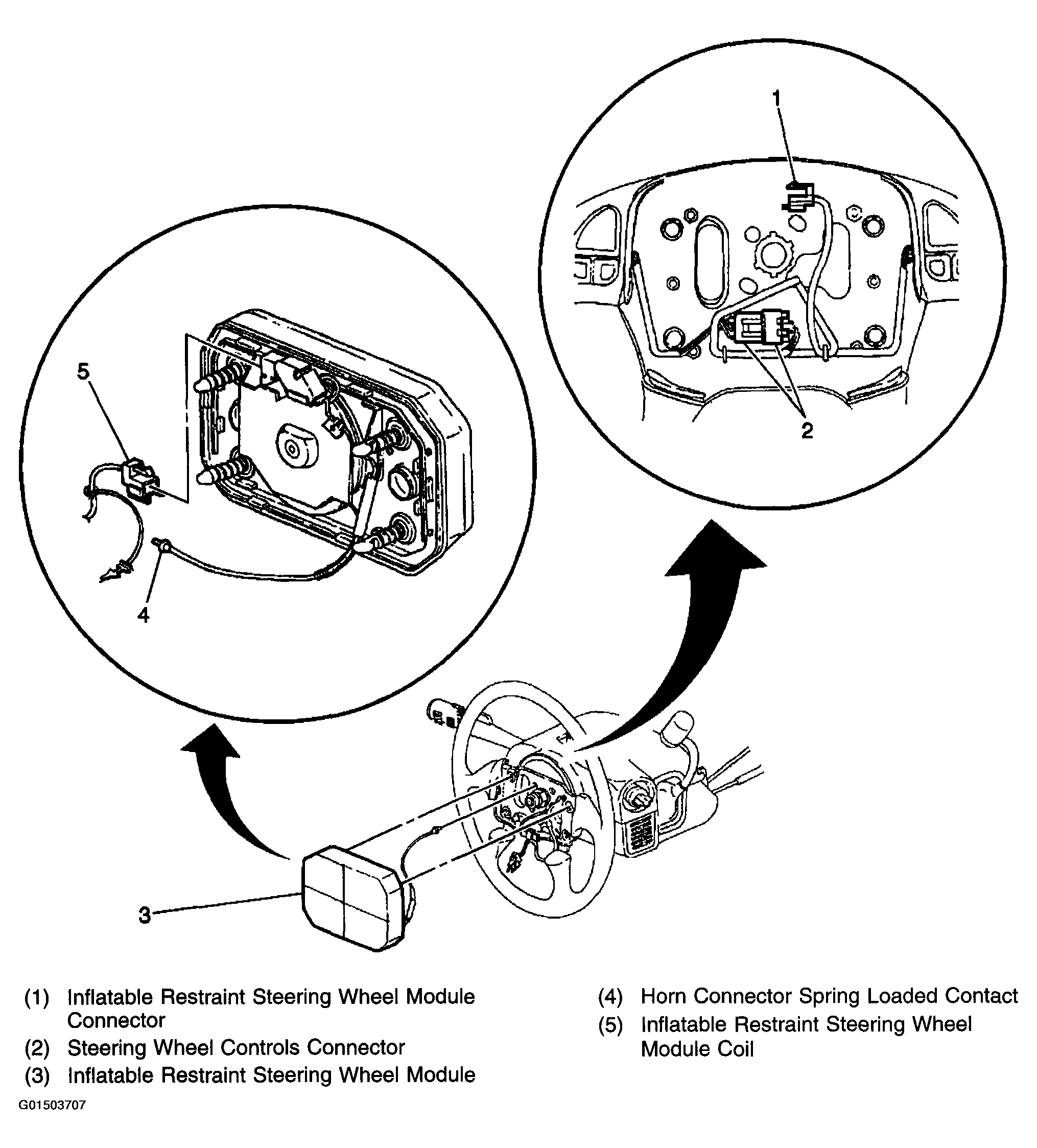 1

5

2

4

3

(1) Inflatable Restraint Steering Wheel Module Connector

(2) Steering Wheel Controls Connector

(3) Inflatable Restraint Steering Wheel Module

(4) Horn Connector Spring Loaded Contact

(5) Inflatable Restraint Steering Wheel Module Coil

G01503707