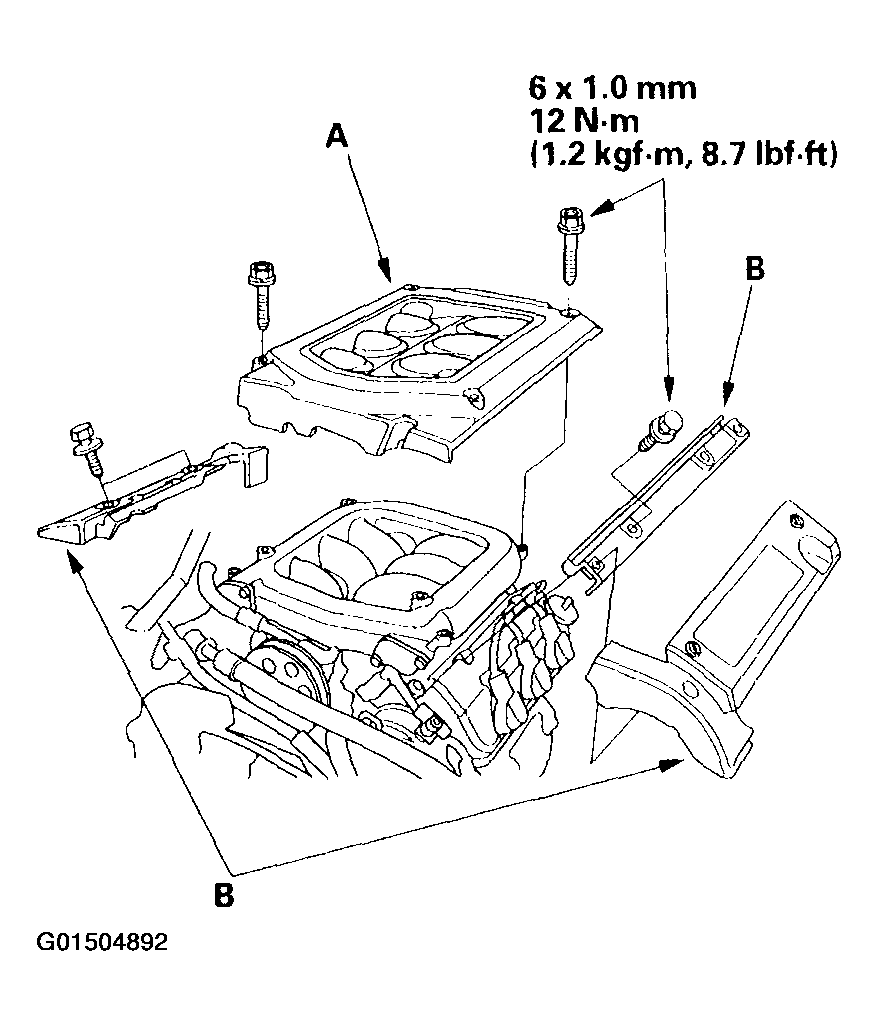 6 x 1.0 mm
12 N·m
(1.2 kgf·m, 8.7 lbf·ft)

A

B

B

G01504892