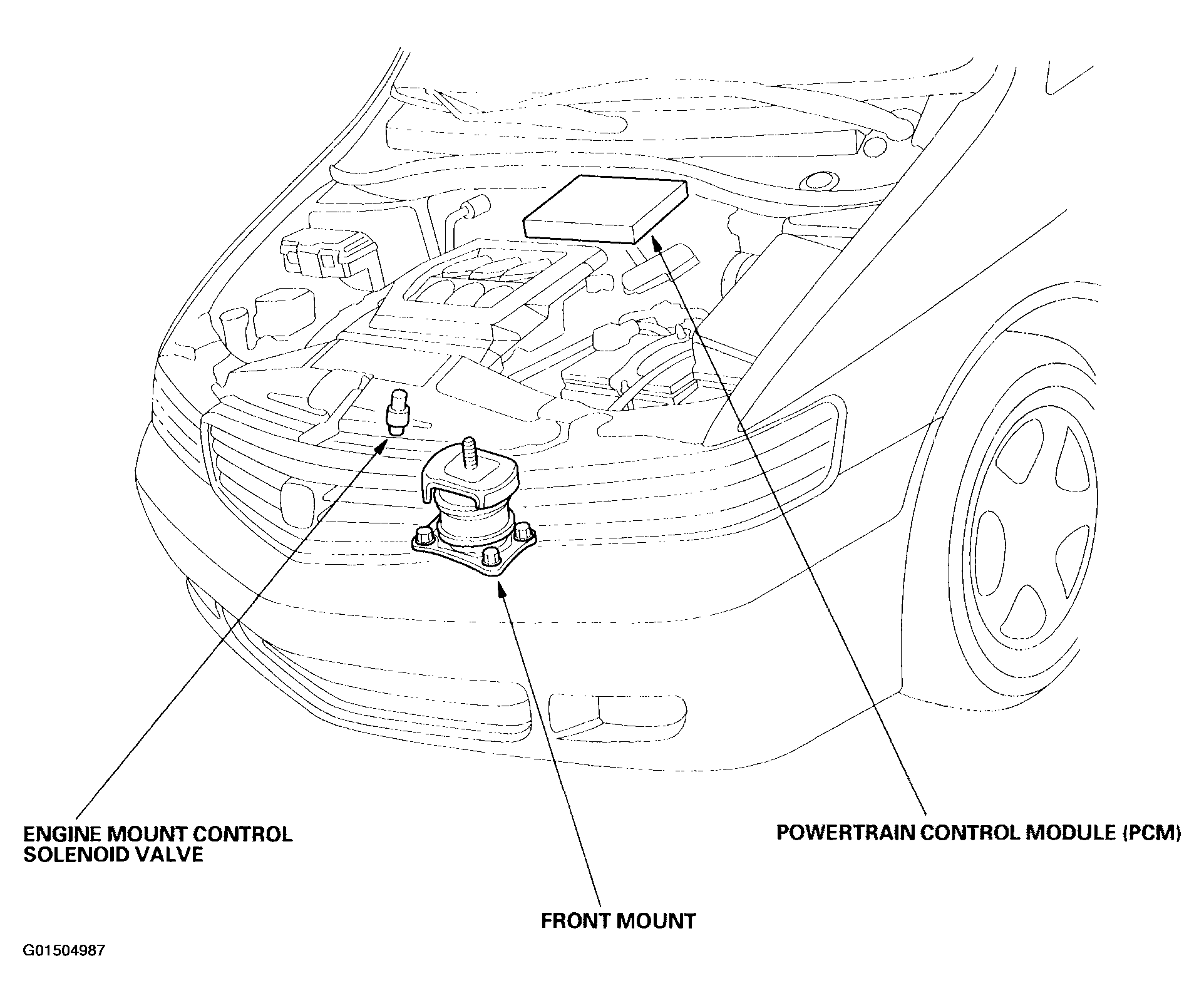 ENGINE MOUNT CONTROL SOLENOID VALVE

POWERTRAIN CONTROL MODULE (PCM)

FRONT MOUNT

G01504987