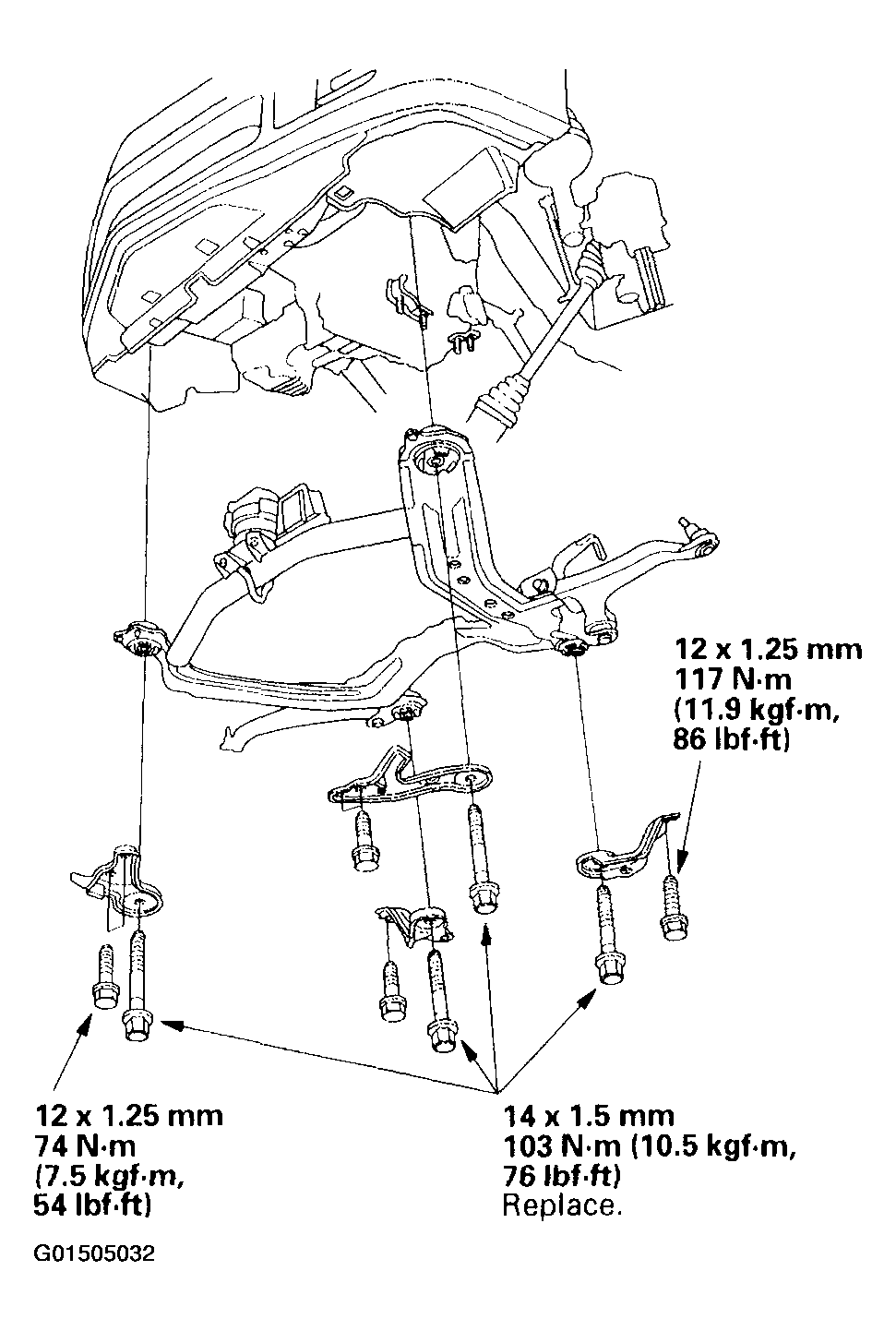 12 x 1.25 mm
117 N·m
(11.9 kgf·m,
86 lbf·ft)

12 x 1.25 mm
74 N·m
(7.5 kgf·m,
54 lbf·ft)

14 x 1.5 mm
103 N·m (10.5 kgf·m,
76 lbf·ft)
Replace.

G01505032