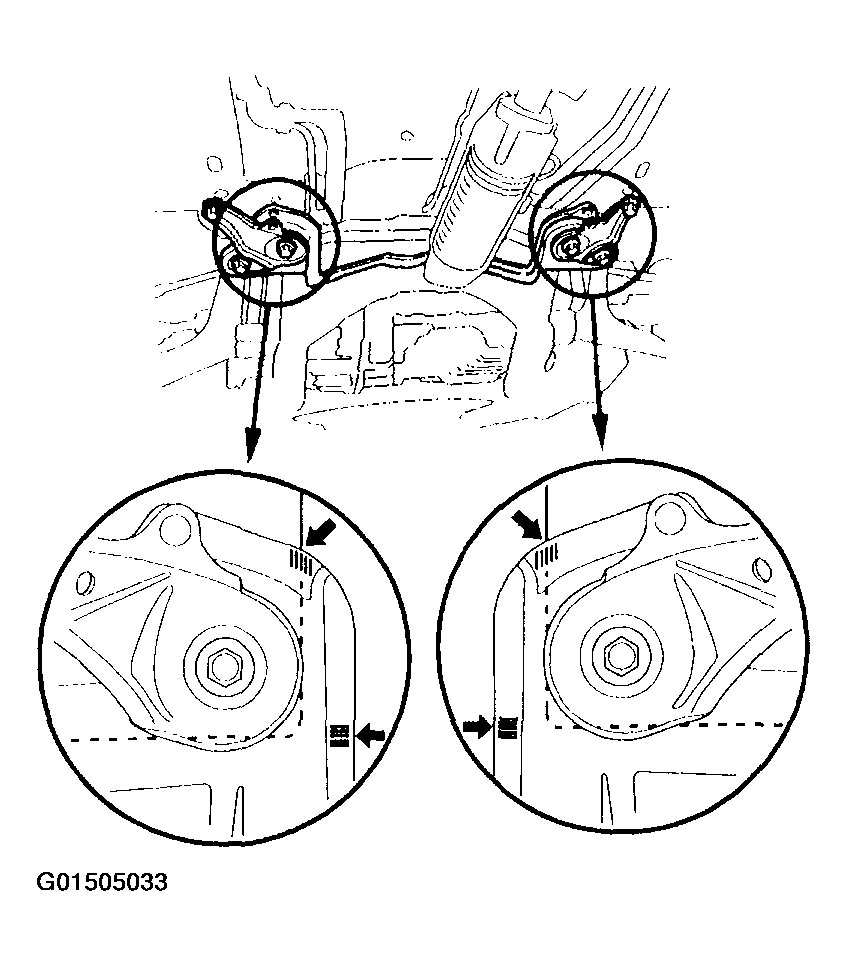 G01505033