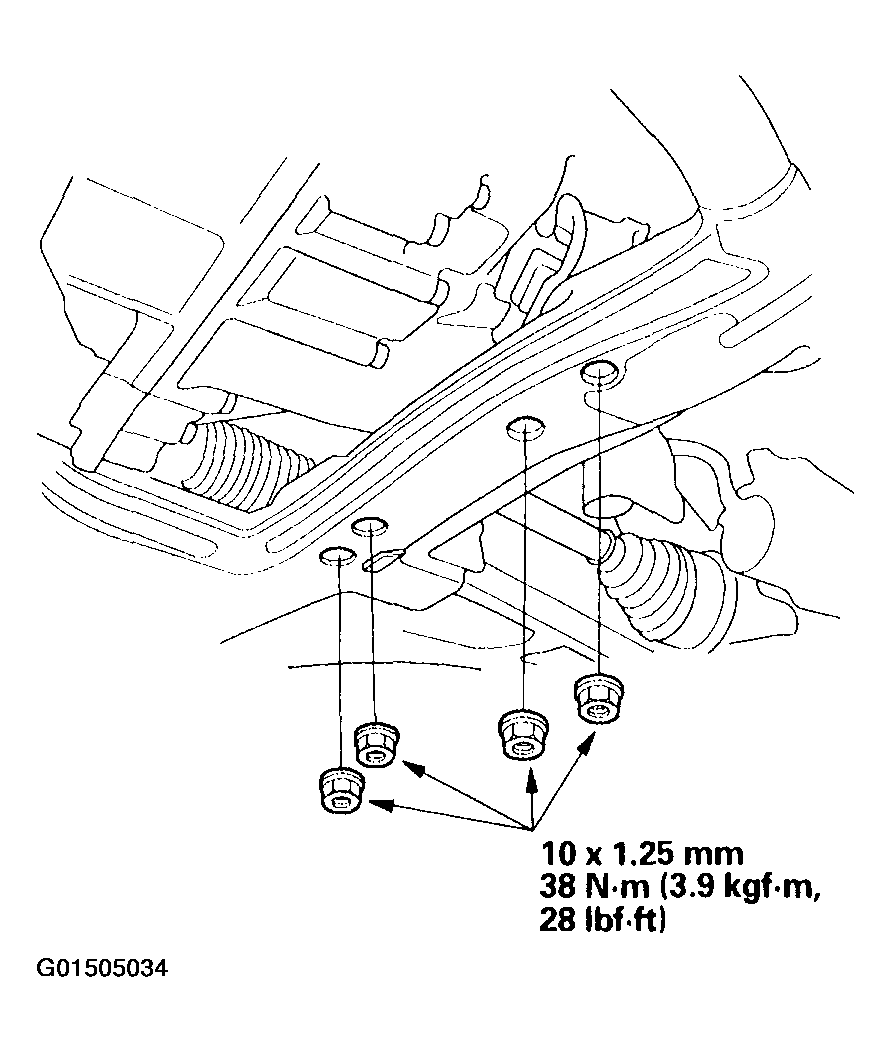 10 x 1.25 mm
38 N·m (3.9 kgf·m, 28 lbf·ft)

G01505034