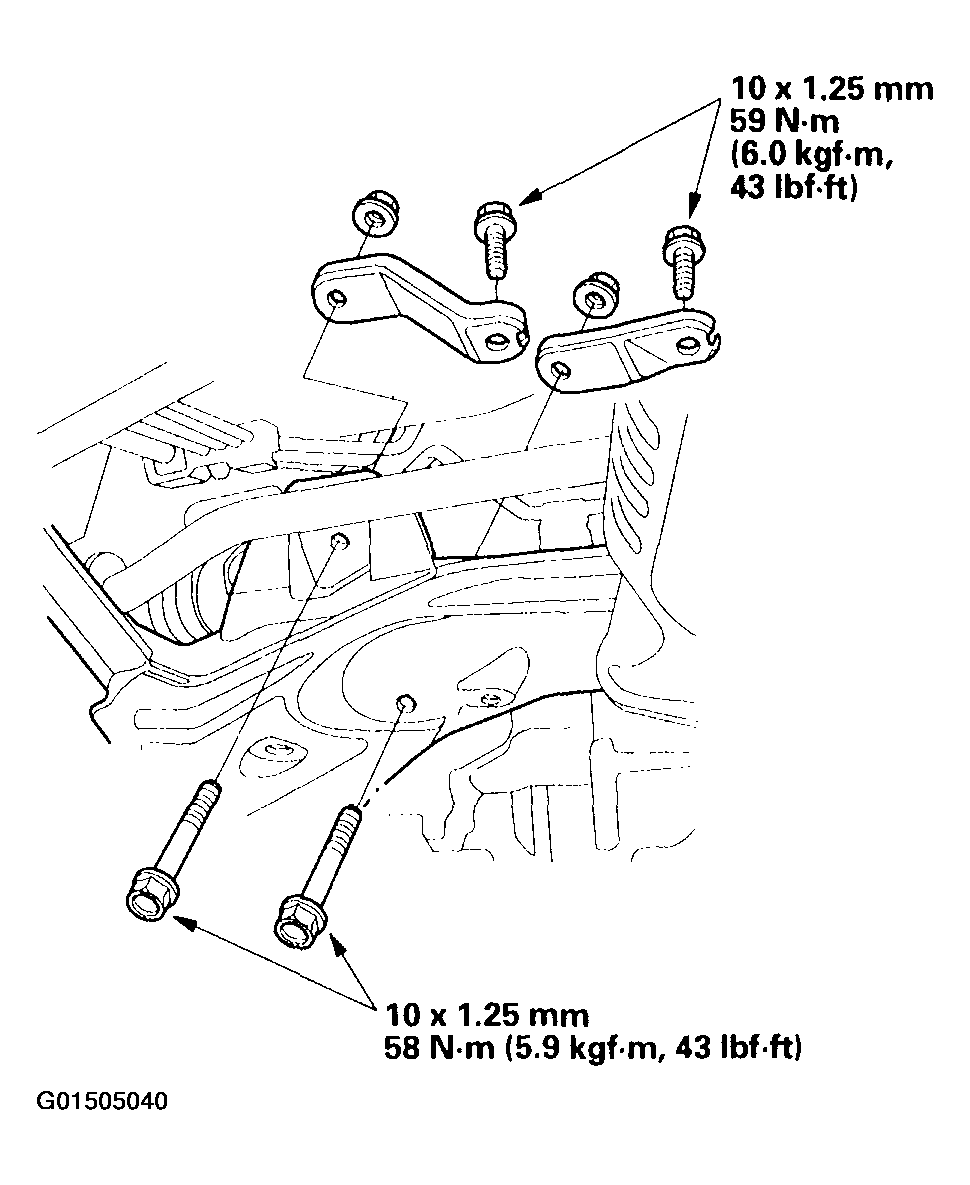 10 x 1.25 mm
59 N·m
(6.0 kgf·m,
43 lbf·ft)

10 x 1.25 mm
58 N·m (5.9 kgf·m, 43 lbf·ft)

G01505040