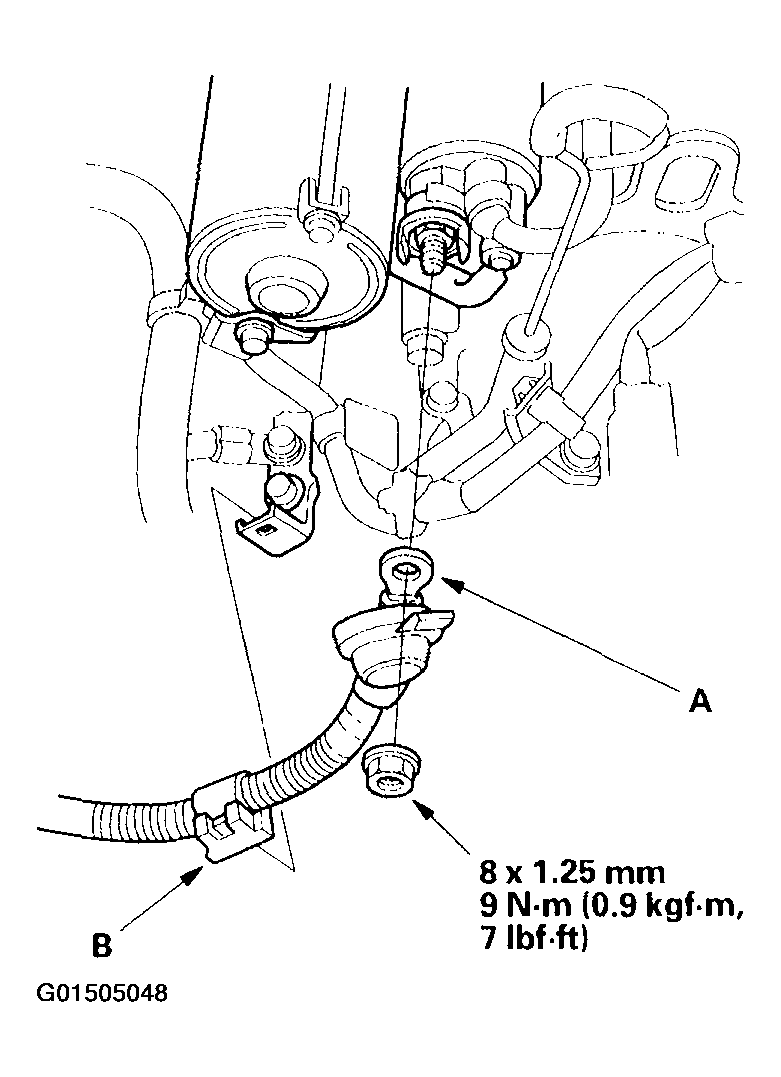 A

8 x 1.25 mm
9 N·m (0.9 kgf·m, 7 lbf·ft)

B

G01505048