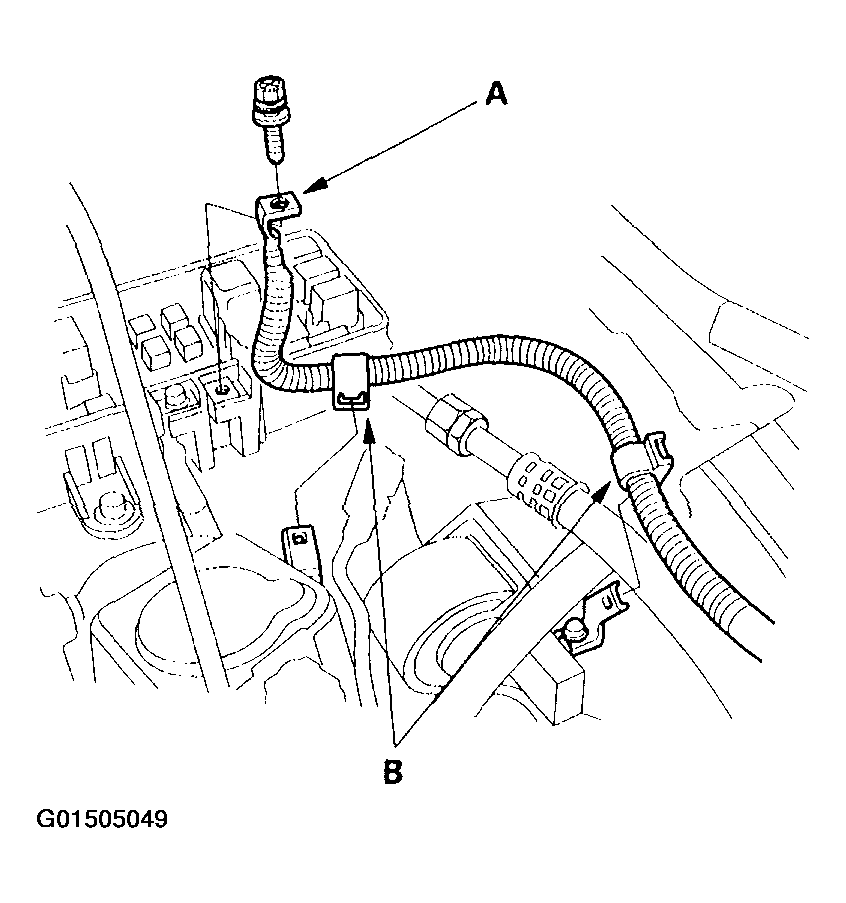 A

B

G01505049