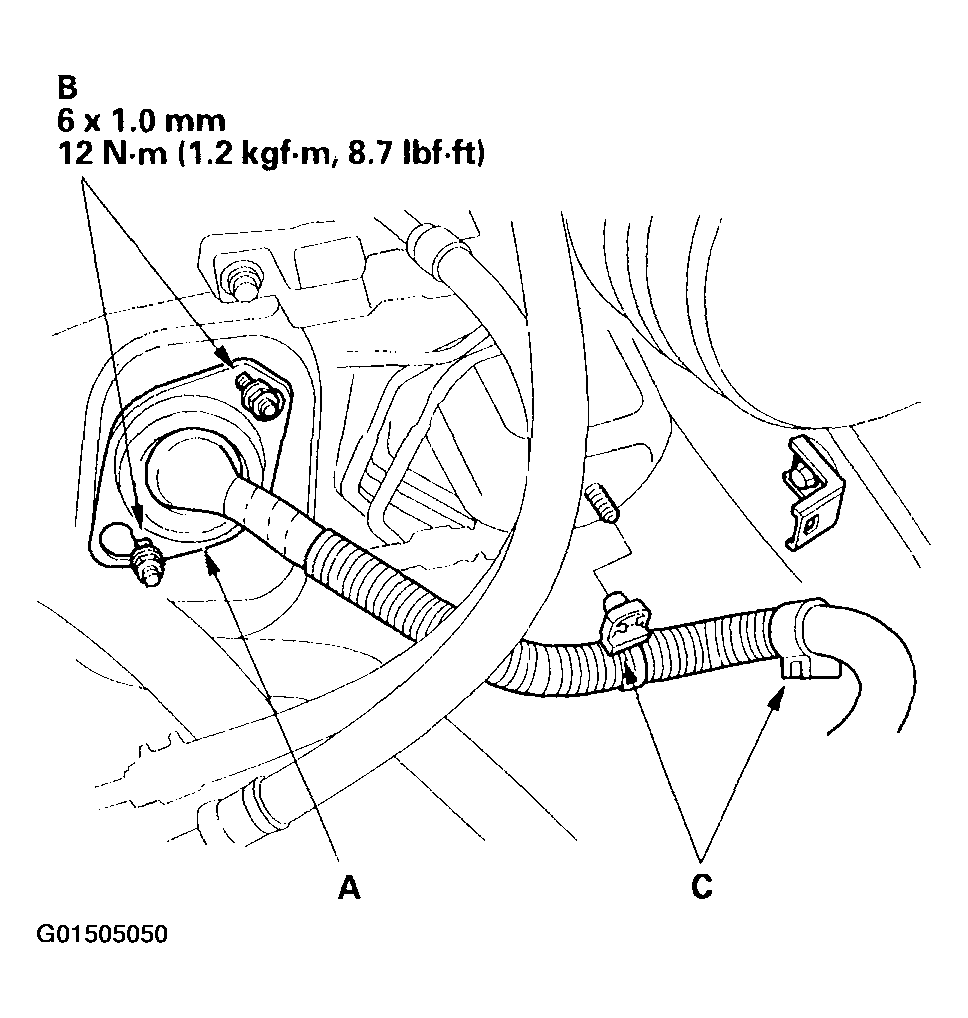 B
6 x 1.0 mm
12 N·m (1.2 kgf·m, 8.7 lbf·ft)

A

C

G01505050