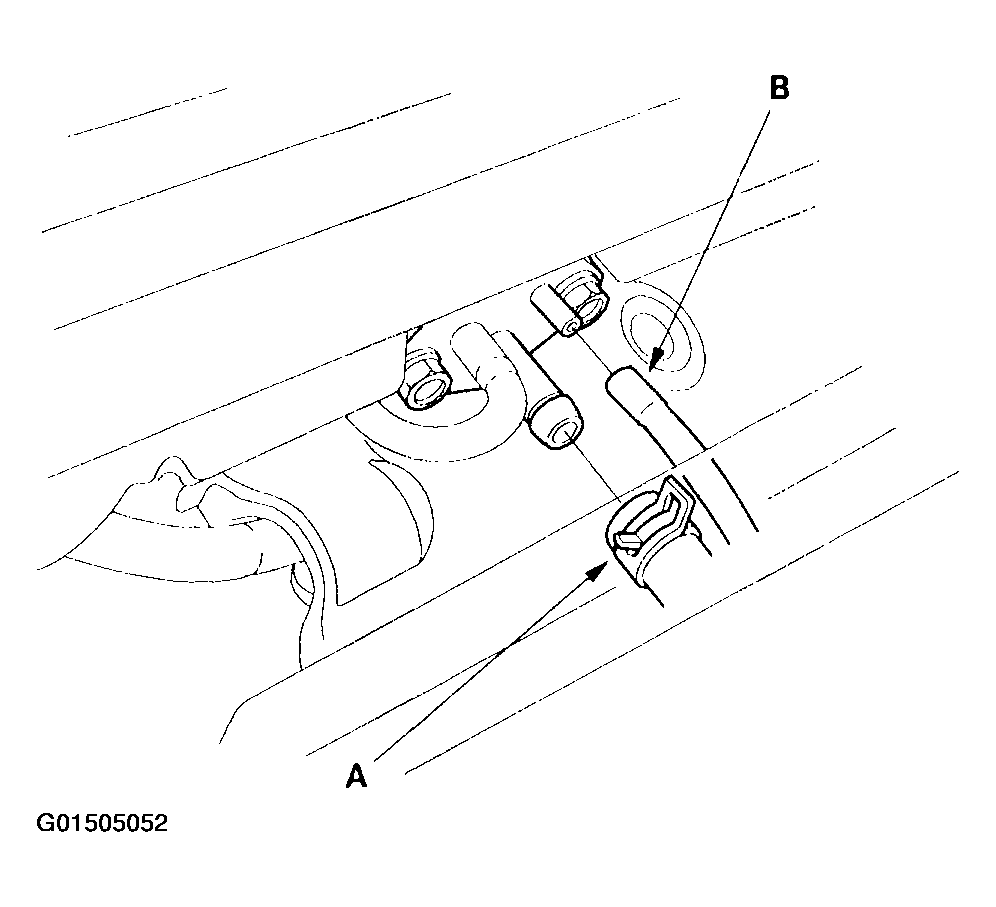 B

A

G01505052