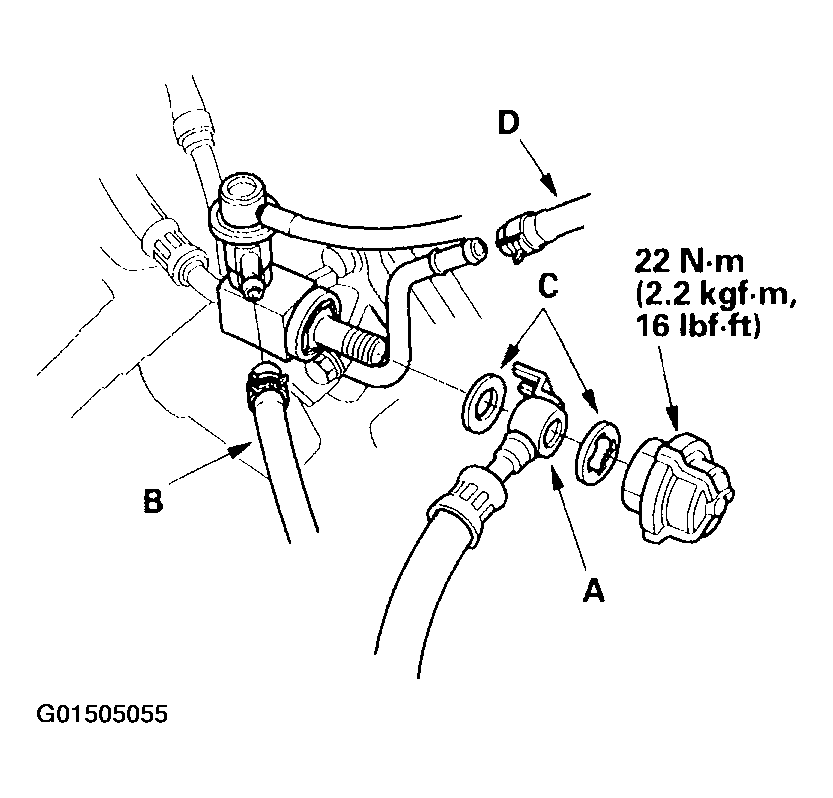 D

22 N·m
(2.2 kgf·m,
16 lbf·ft)

C

B

A

G01505055