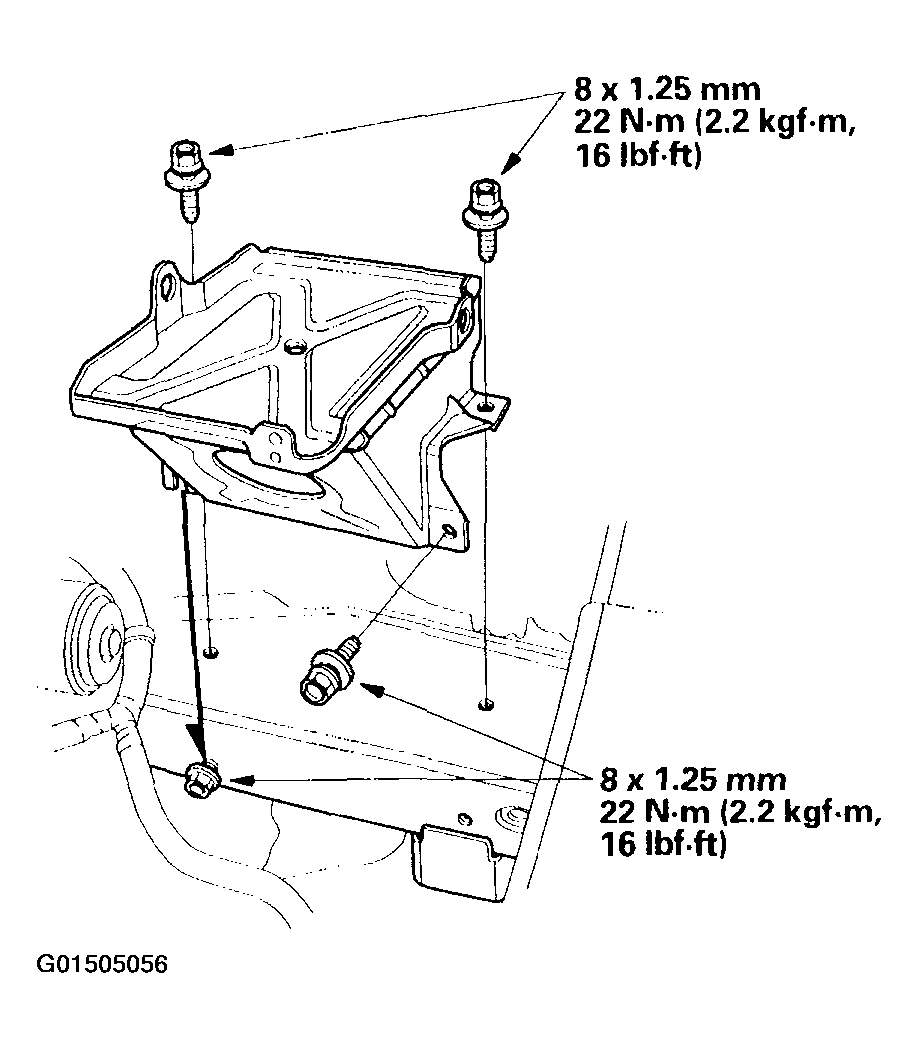 8 x 1.25 mm
22 N·m (2.2 kgf·m, 16 lbf·ft)

8 x 1.25 mm
22 N·m (2.2 kgf·m, 16 lbf·ft)

G01505056