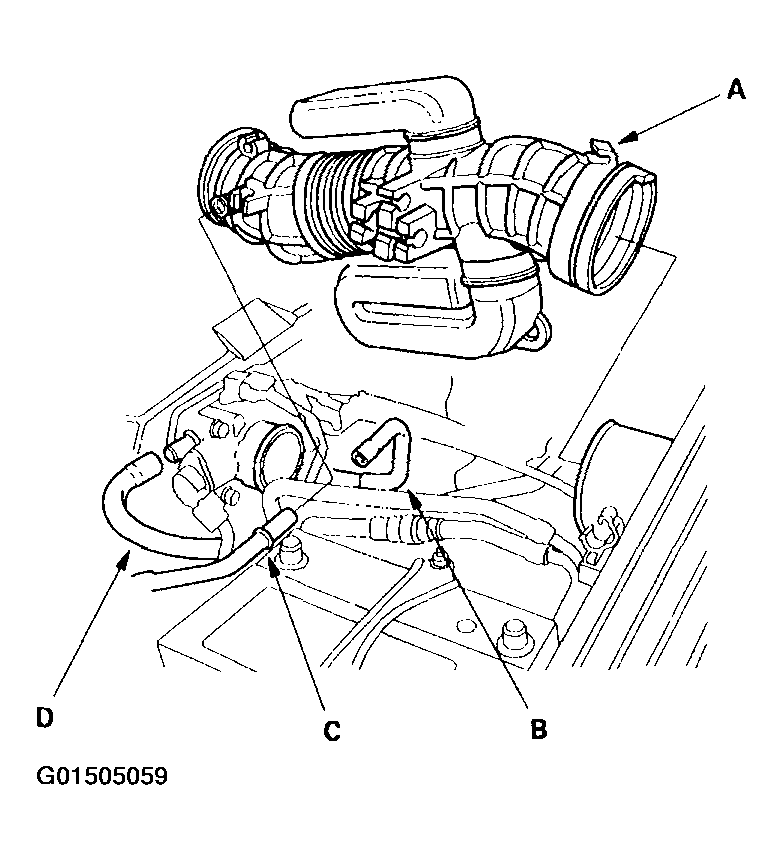 A

D

C

B

G01505059