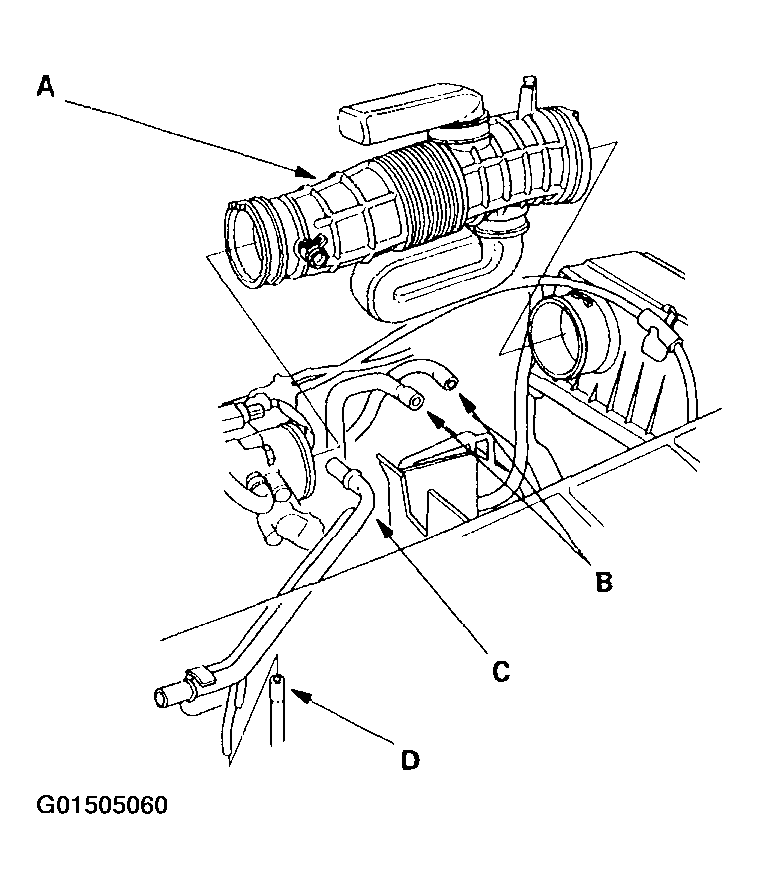 A

B

C

D

G01505060