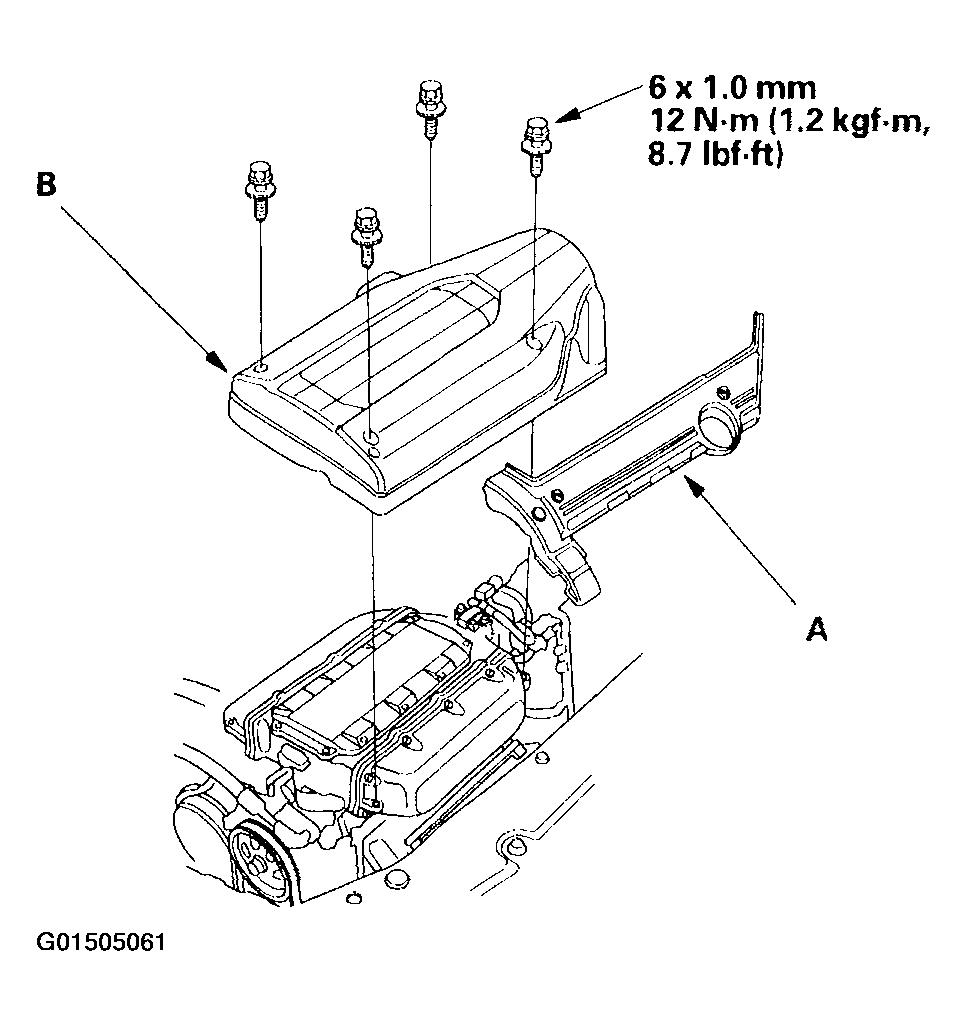 6 x 1.0 mm
12 N·m (1.2 kgf·m, 8.7 lbf·ft)

B

A

G01505061