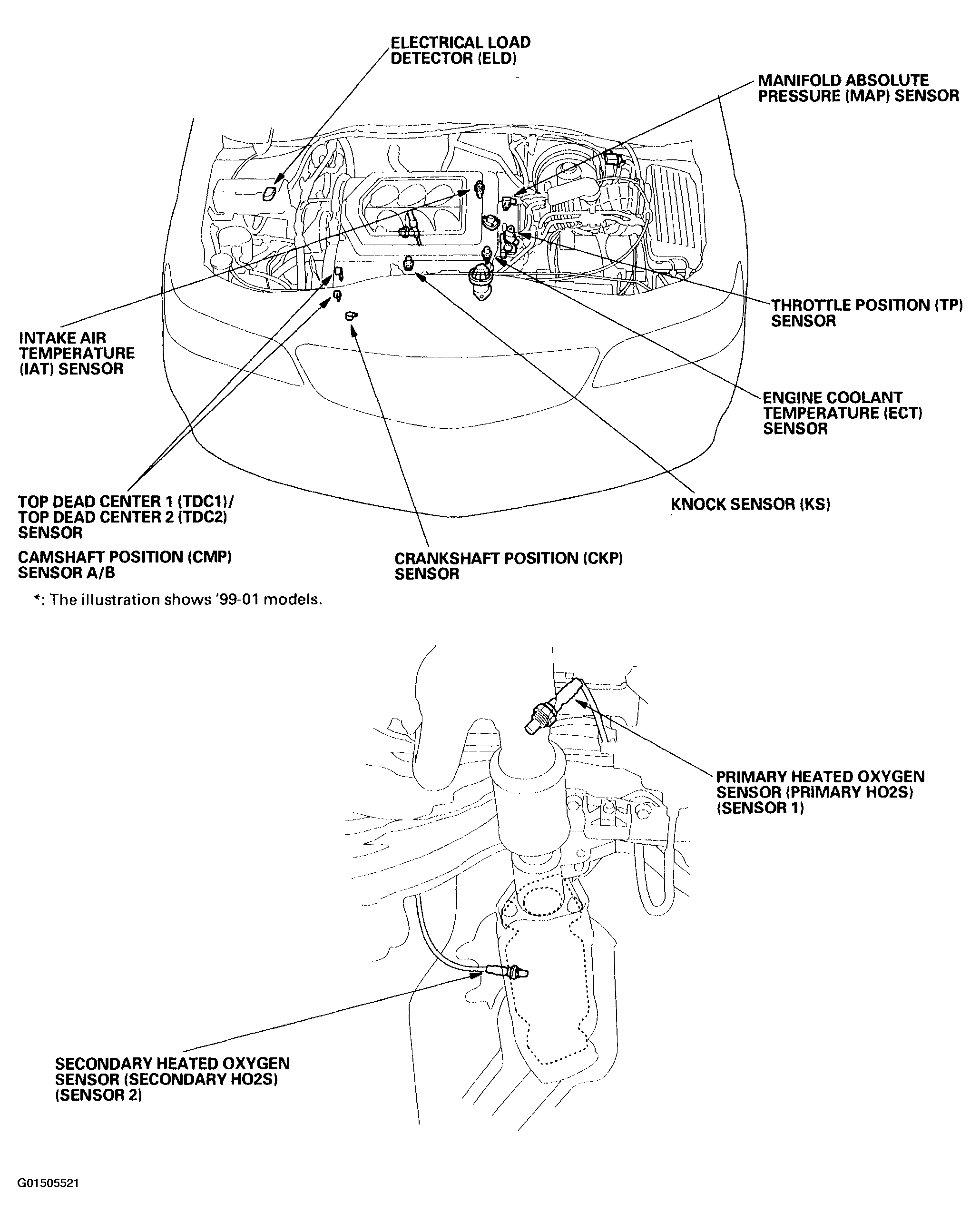 ELECTRICAL LOAD DETECTOR (ELD)

MANIFOLD ABSOLUTE PRESSURE (MAP) SENSOR

THROTTLE POSITION (TP) SENSOR

INTAKE AIR TEMPERATURE (IAT) SENSOR

ENGINE COOLANT TEMPERATURE (ECT) SENSOR

TOP DEAD CENTER 1 (TDC1)/ TOP DEAD CENTER 2 (TDC2) SENSOR

KNOCK SENSOR (KS)

CAMSHAFT POSITION (CMP) SENSOR A/B

CRANKSHAFT POSITION (CKP) SENSOR

*: The illustration shows '99-01 models.

PRIMARY HEATED OXYGEN SENSOR (PRIMARY HO2S) (SENSOR 1)

SECONDARY HEATED OXYGEN SENSOR (SECONDARY HO2S) (SENSOR 2)

G01505521