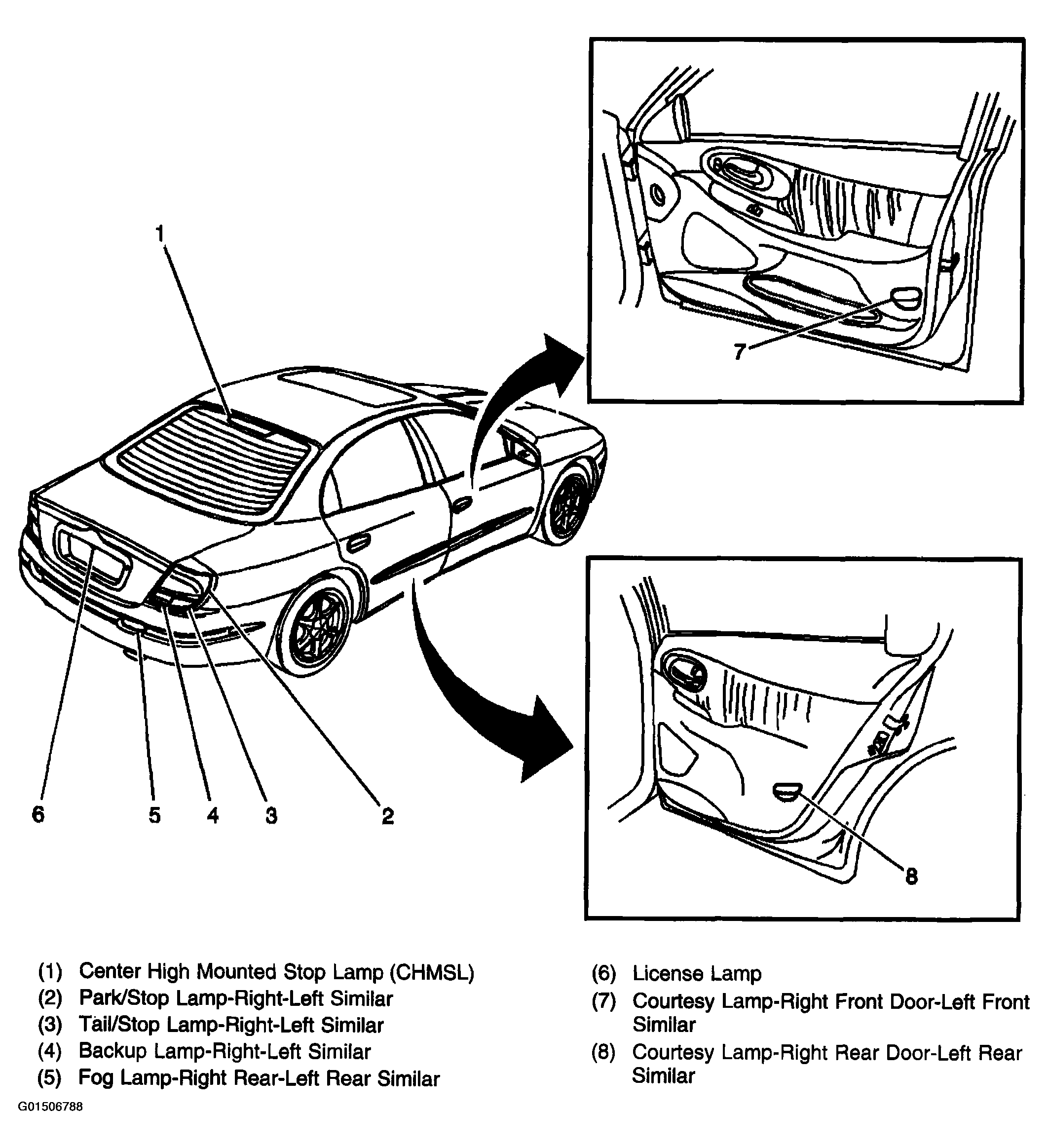 1

7

6 5 4 3 2

8

(1) Center High Mounted Stop Lamp (CHMSL)
(2) Park/Stop Lamp-Right-Left Similar
(3) Tail/Stop Lamp-Right-Left Similar
(4) Backup Lamp-Right-Left Similar
(5) Fog Lamp-Right Rear-Left Rear Similar

(6) License Lamp
(7) Courtesy Lamp-Right Front Door-Left Front Similar
(8) Courtesy Lamp-Right Rear Door-Left Rear Similar

G01506788