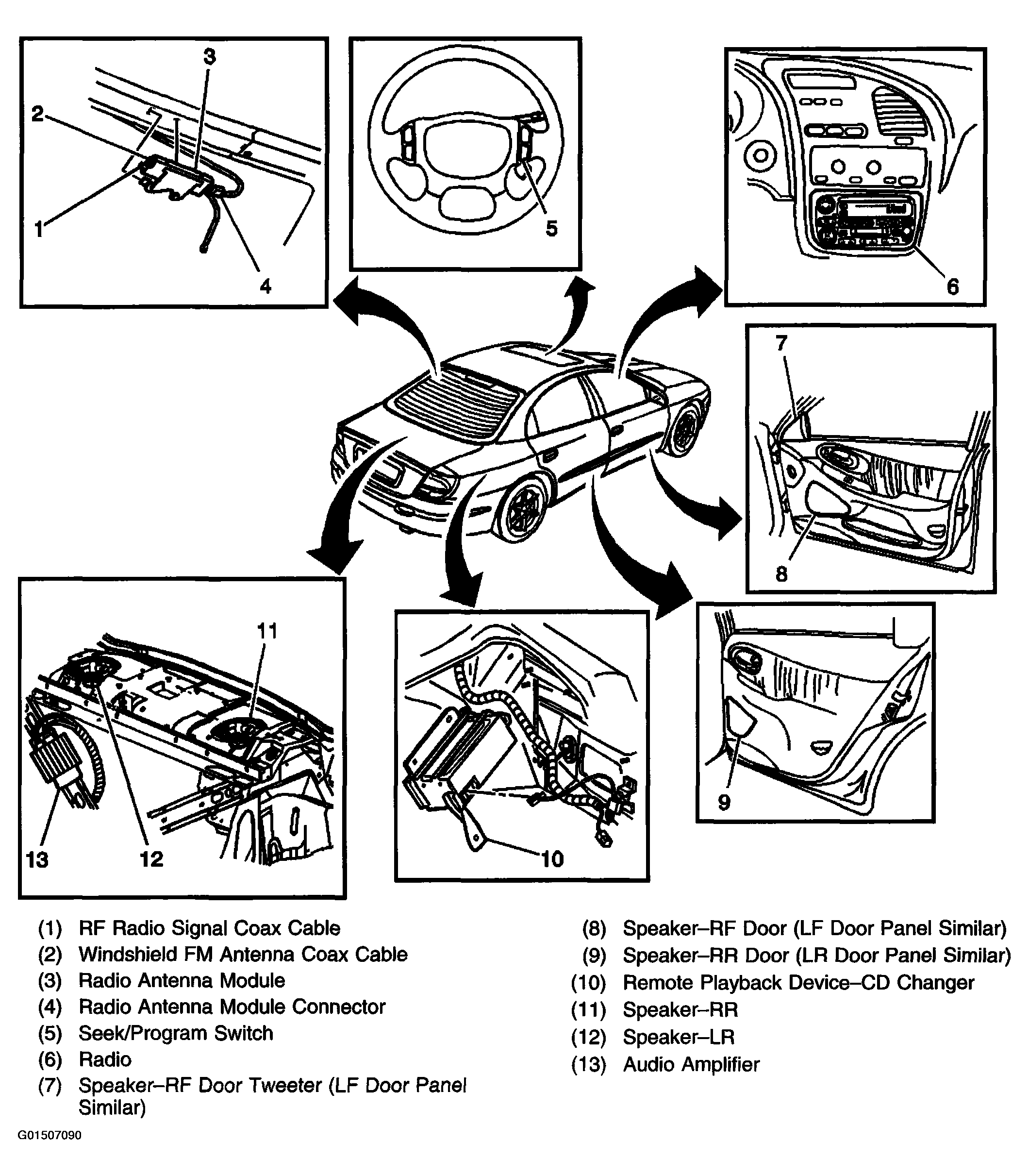 3
2
1
4

5

6

7
8

11
13
12

10

9

(1) RF Radio Signal Coax Cable
(2) Windshield FM Antenna Coax Cable
(3) Radio Antenna Module
(4) Radio Antenna Module Connector
(5) Seek/Program Switch
(6) Radio
(7) Speaker–RF Door Tweeter (LF Door Panel Similar)

(8) Speaker–RF Door (LF Door Panel Similar)
(9) Speaker–RR Door (LR Door Panel Similar)
(10) Remote Playback Device–CD Changer
(11) Speaker–RR
(12) Speaker–LR
(13) Audio Amplifier

G01507090