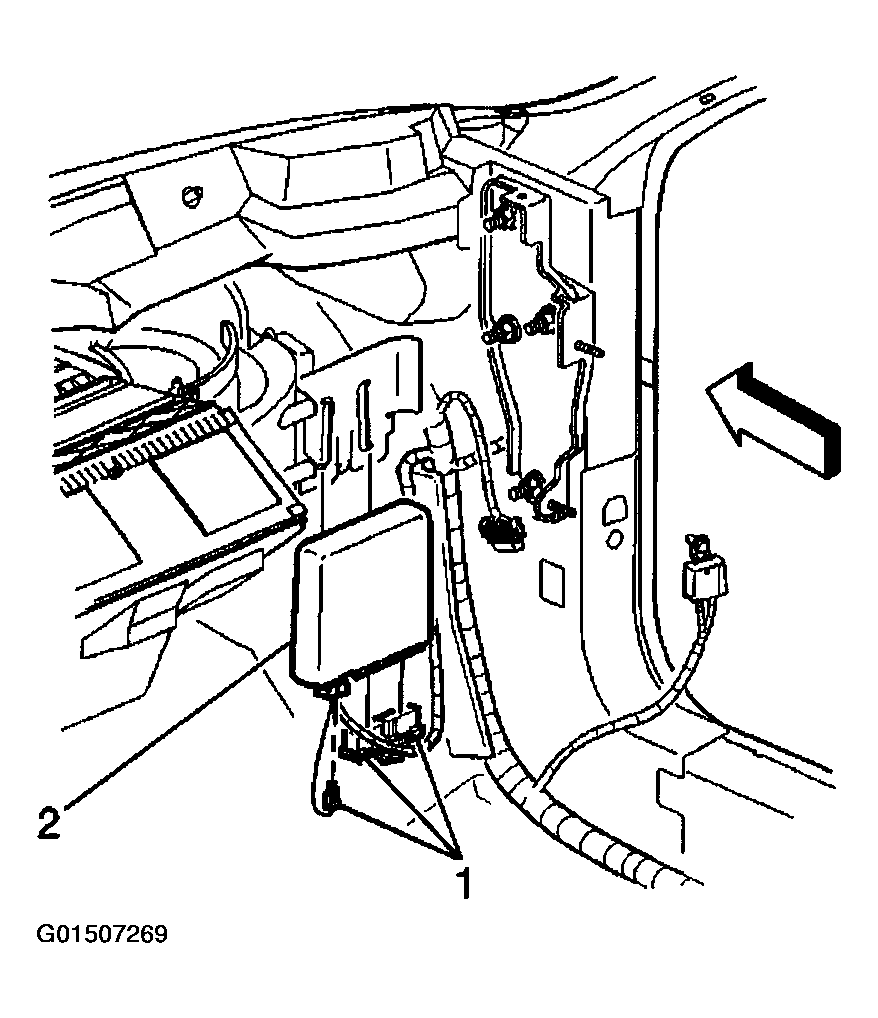 2

1

G01507269