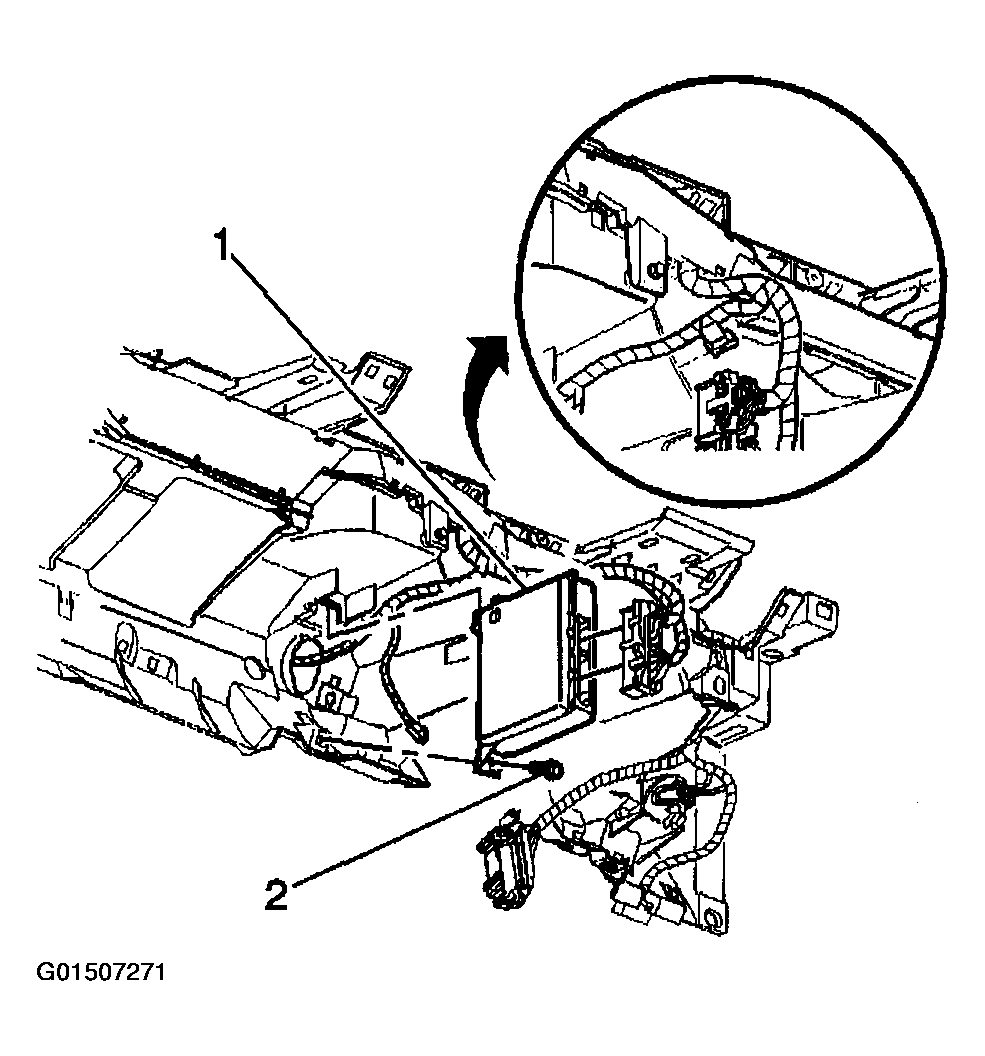 1

2

G01507271