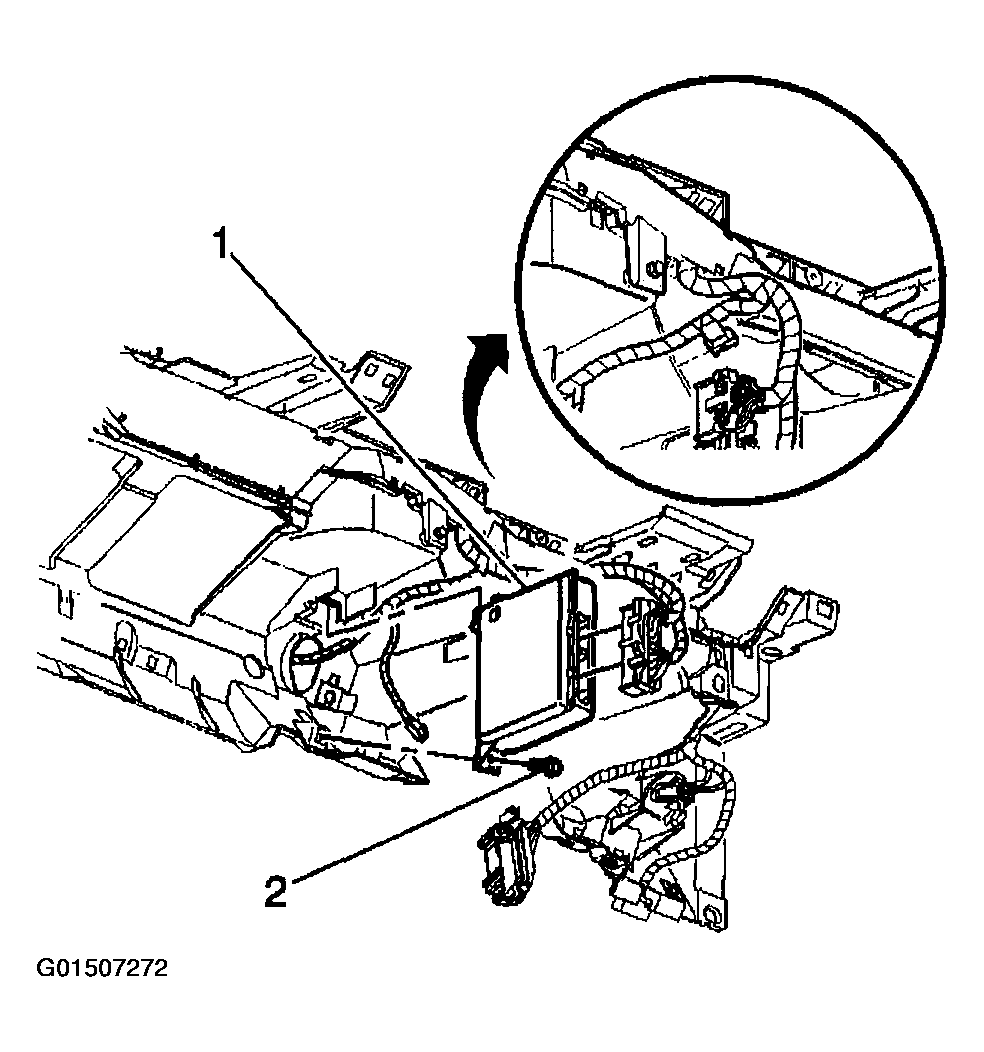 1

2

G01507272